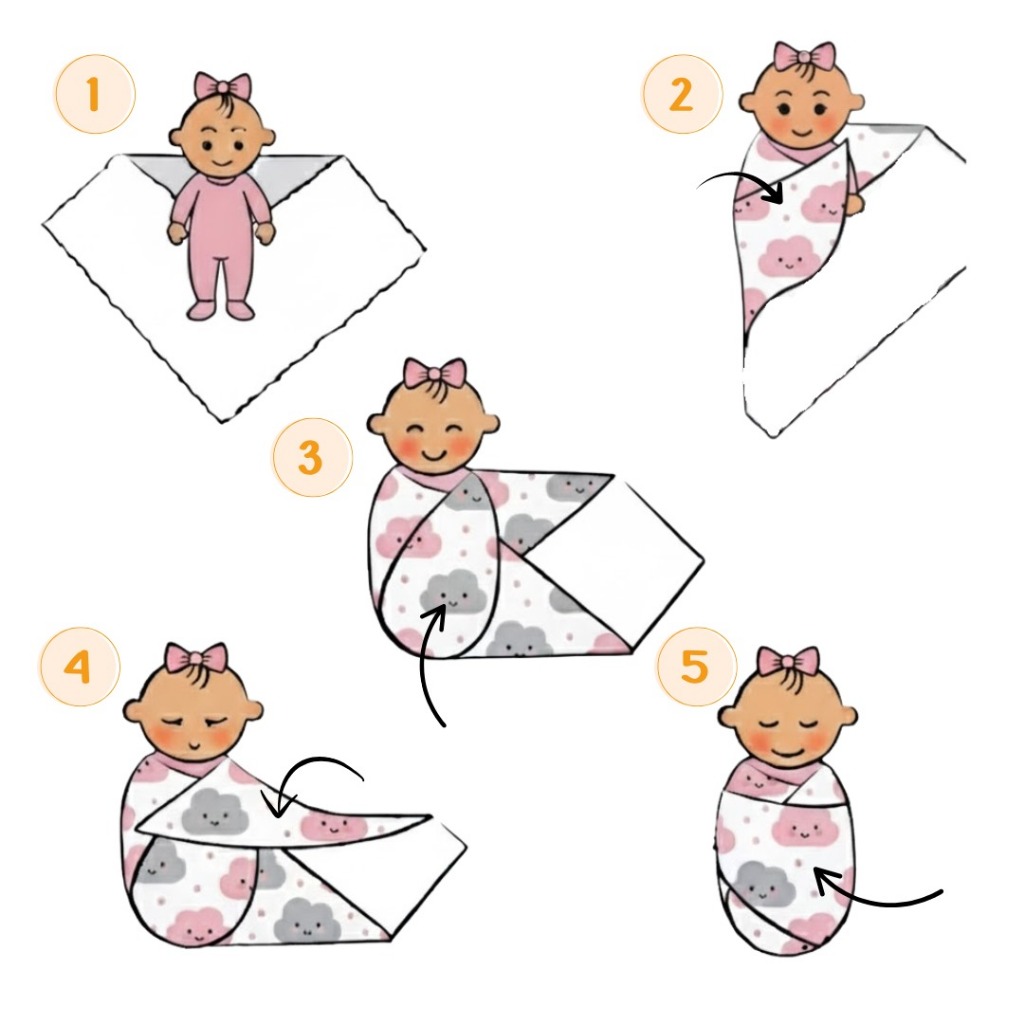 1

2

3

4

5