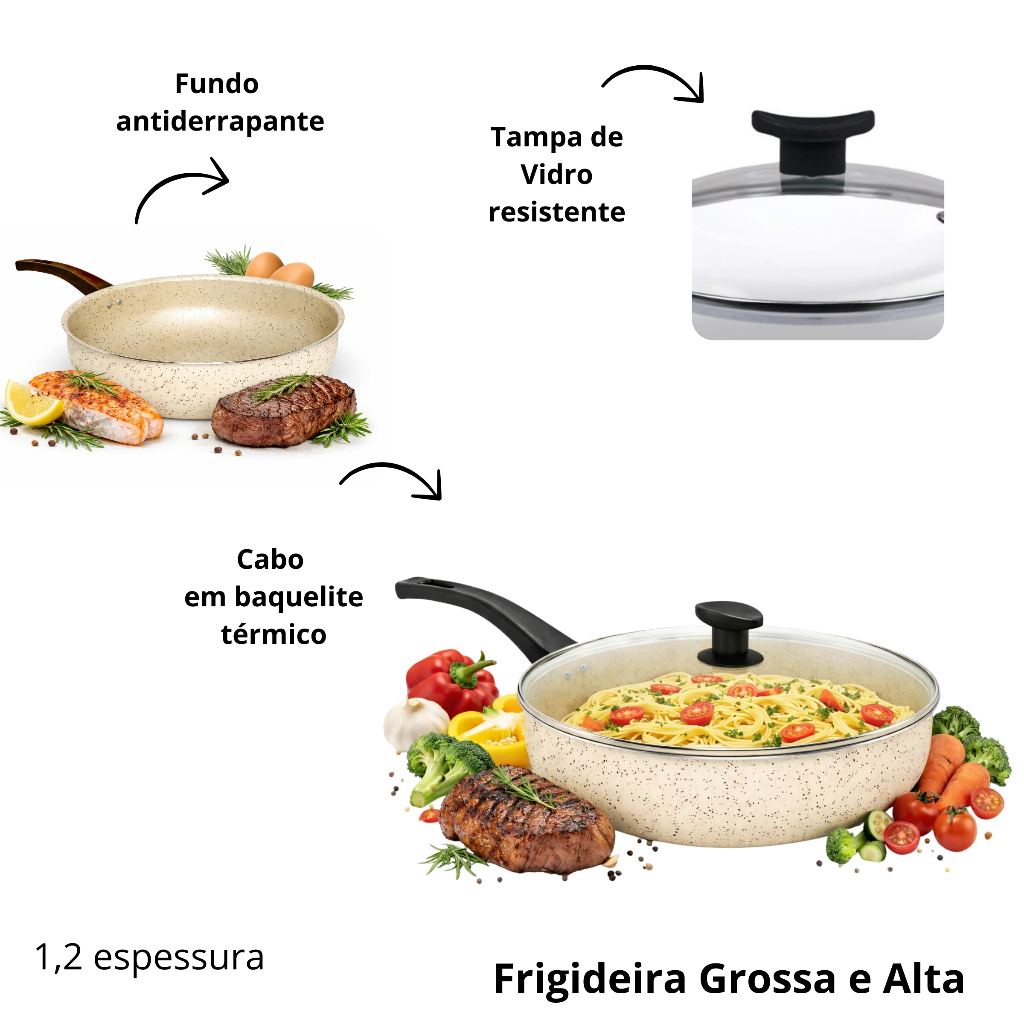 Fundo antiderrapante

Tampa de Vidro resistente

Cabo em baquelite térmico

1,2 espessura

Frigideira Grossa e Alta