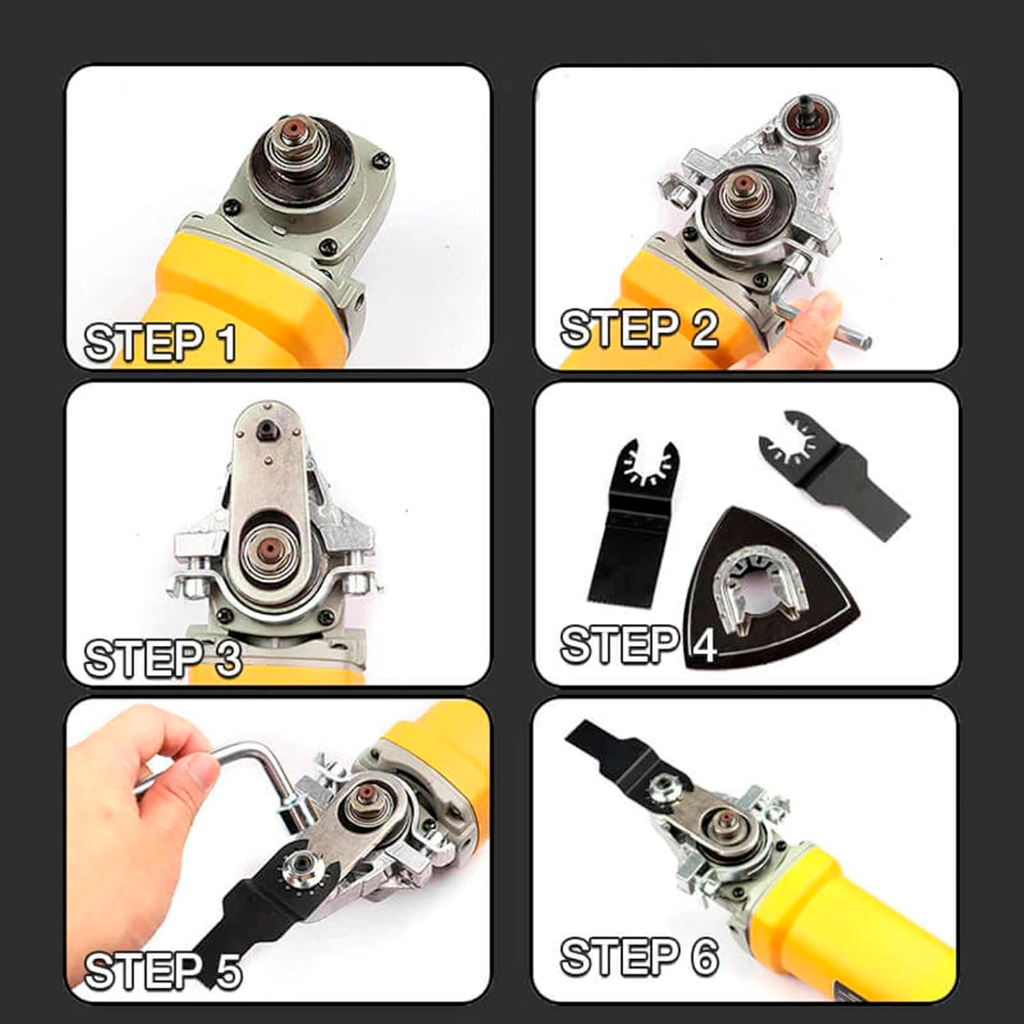 STEP 1

STEP 2

STEP 3

STEP 4

STEP 5

STEP 6