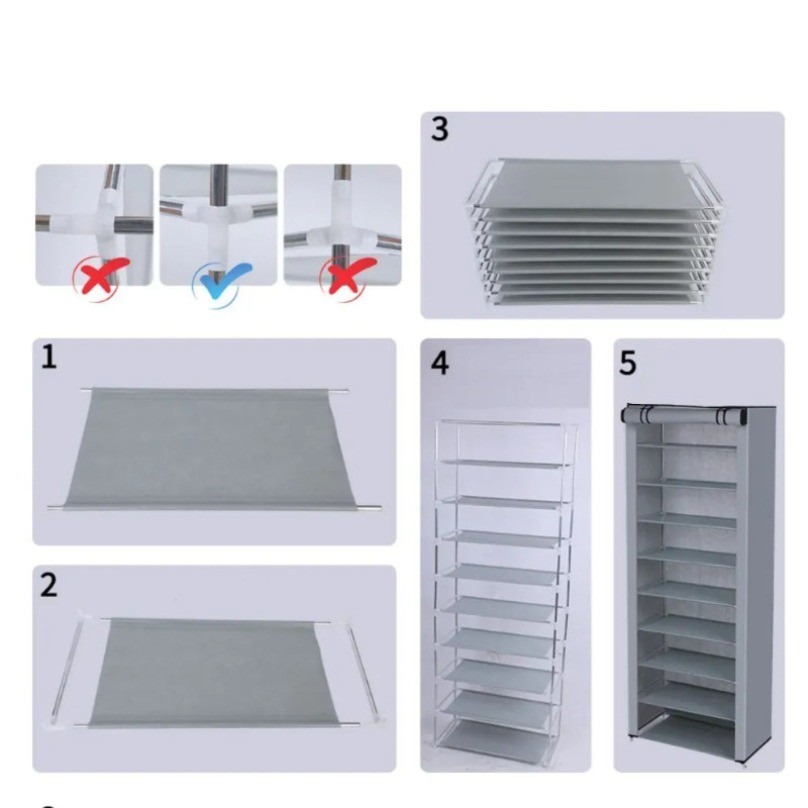 3

1

4

5

2