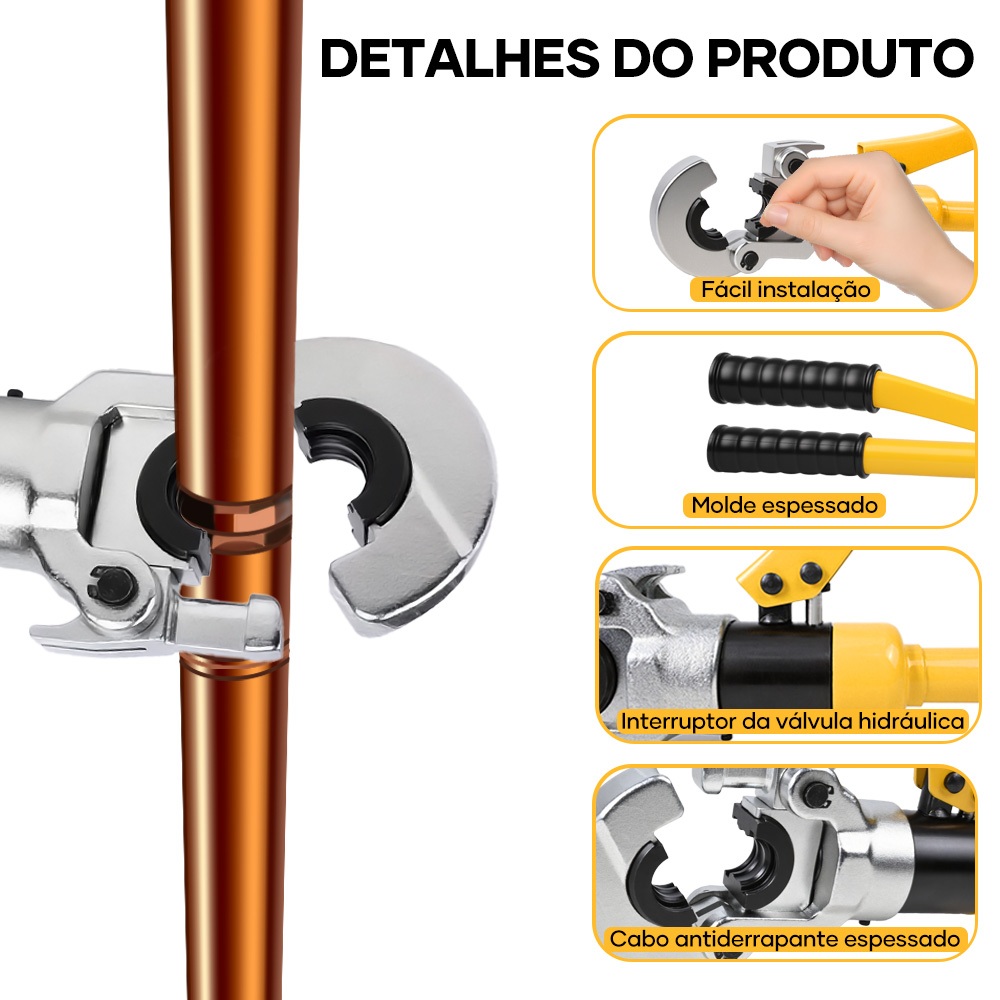 DETALHES DO PRODUTO

Fácil instalação

Molde espessado

Interruptor da válvula hidráulica

Cabo antiderrapante espessado