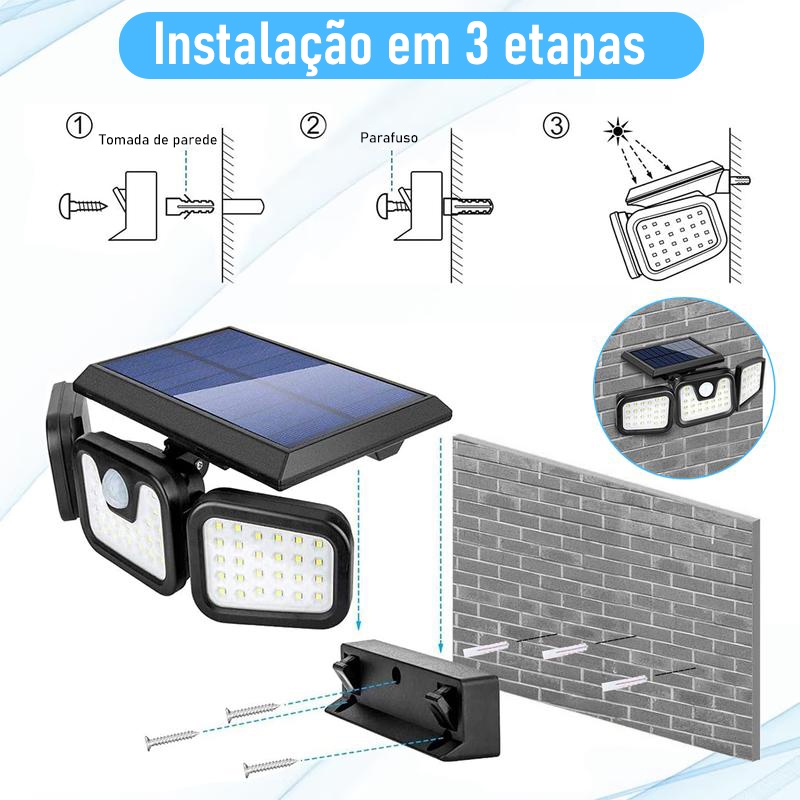 Instalação em 3 etapas

①
Tomada de parede

②
Parafuso

③