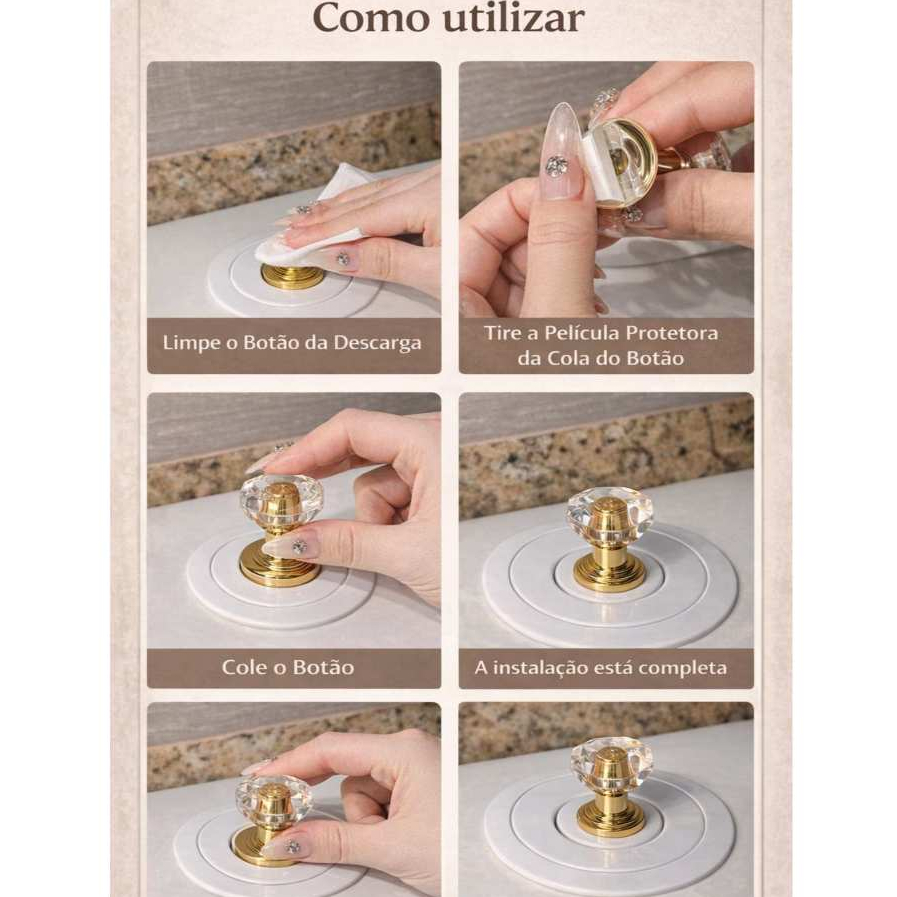 Como utilizar

Limpe o Botão da Descarga

Tire a Película Protetora da Cola do Botão

Cole o Botão

A instalação está completa