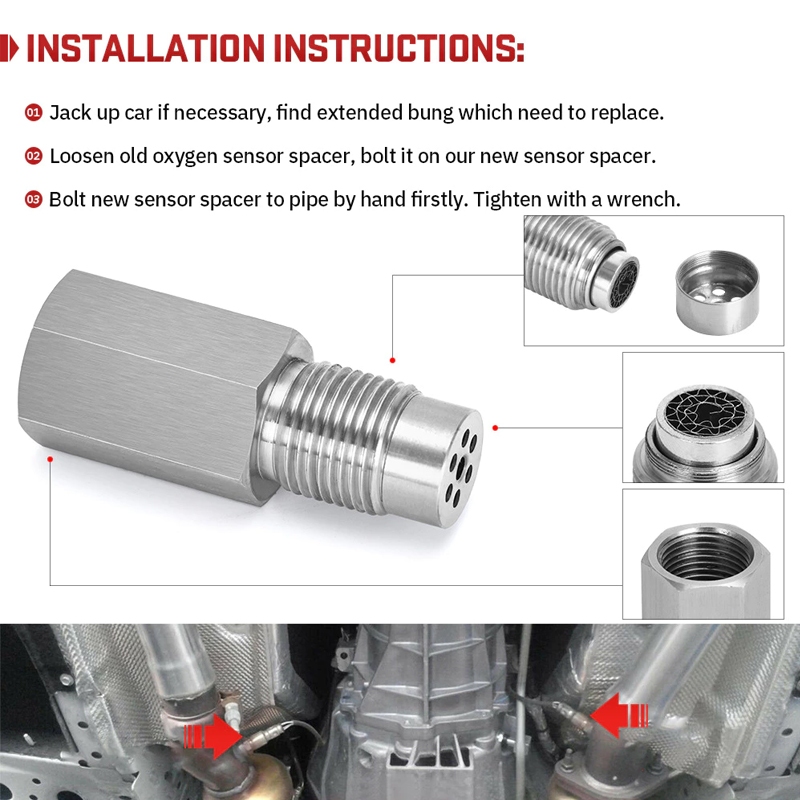 INSTALLATION INSTRUCTIONS:

01 Jack up car if necessary, find extended bung which need to replace.

02 Loosen old oxygen sensor spacer, bolt it on our new sensor spacer.

03 Bolt new sensor spacer to pipe by hand firstly. Tighten with a wrench.