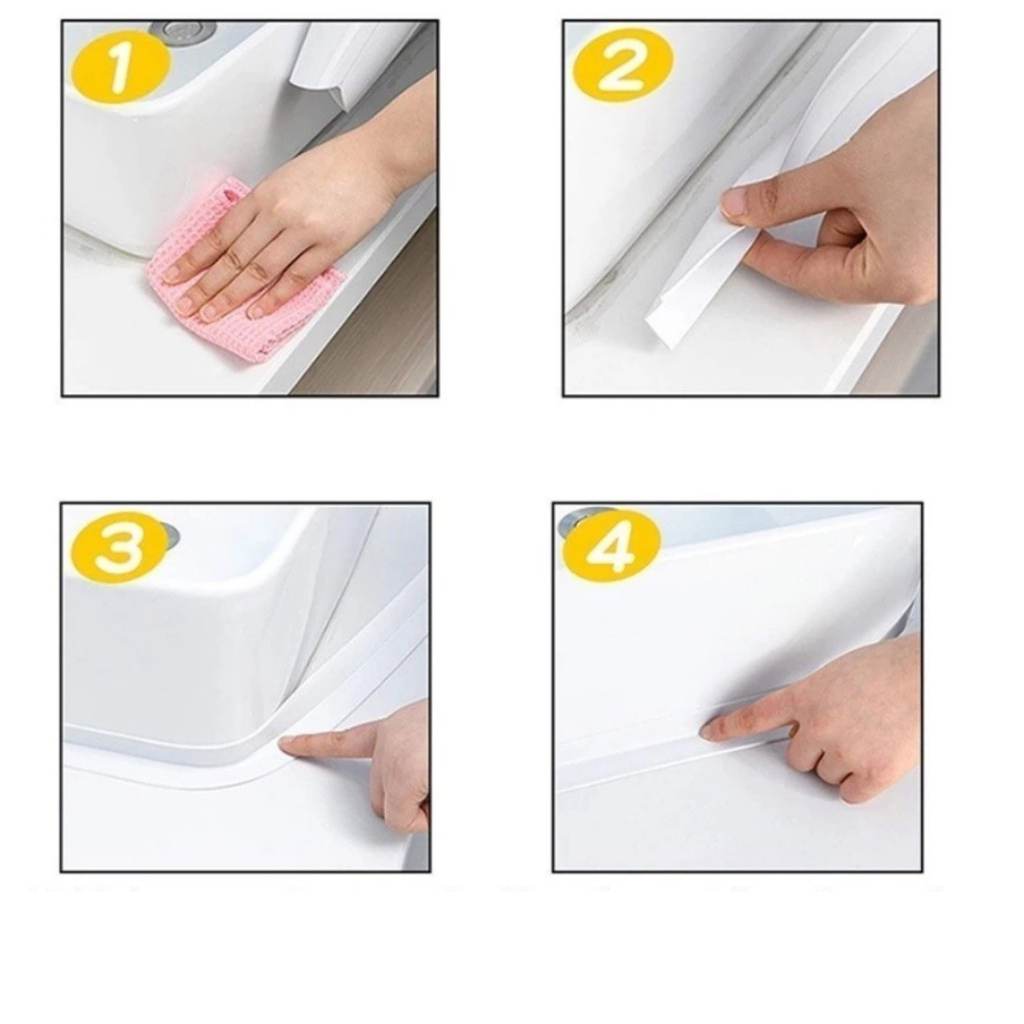 1

2

3

4