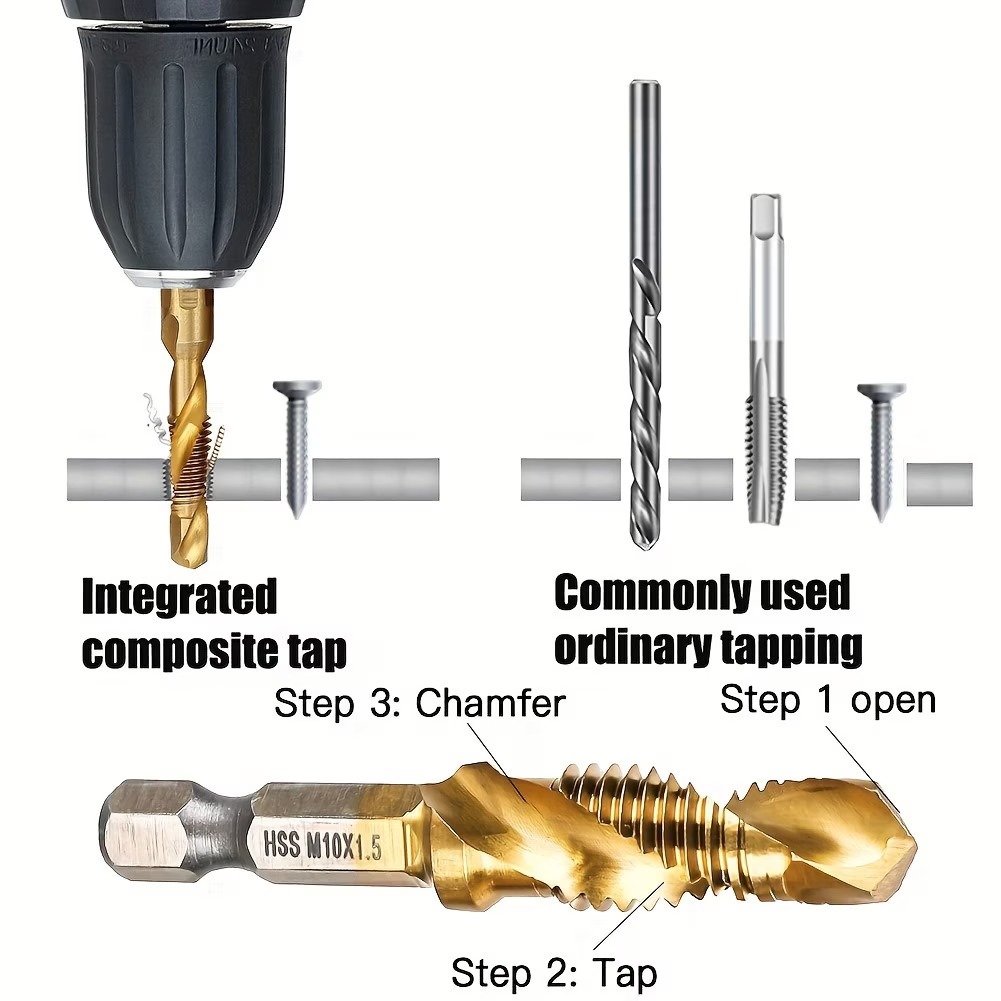 Integrated composite tap

Commonly used ordinary tapping

Step 3: Chamfer

Step 1 open

HSS M10X1.5

Step 2: Tap