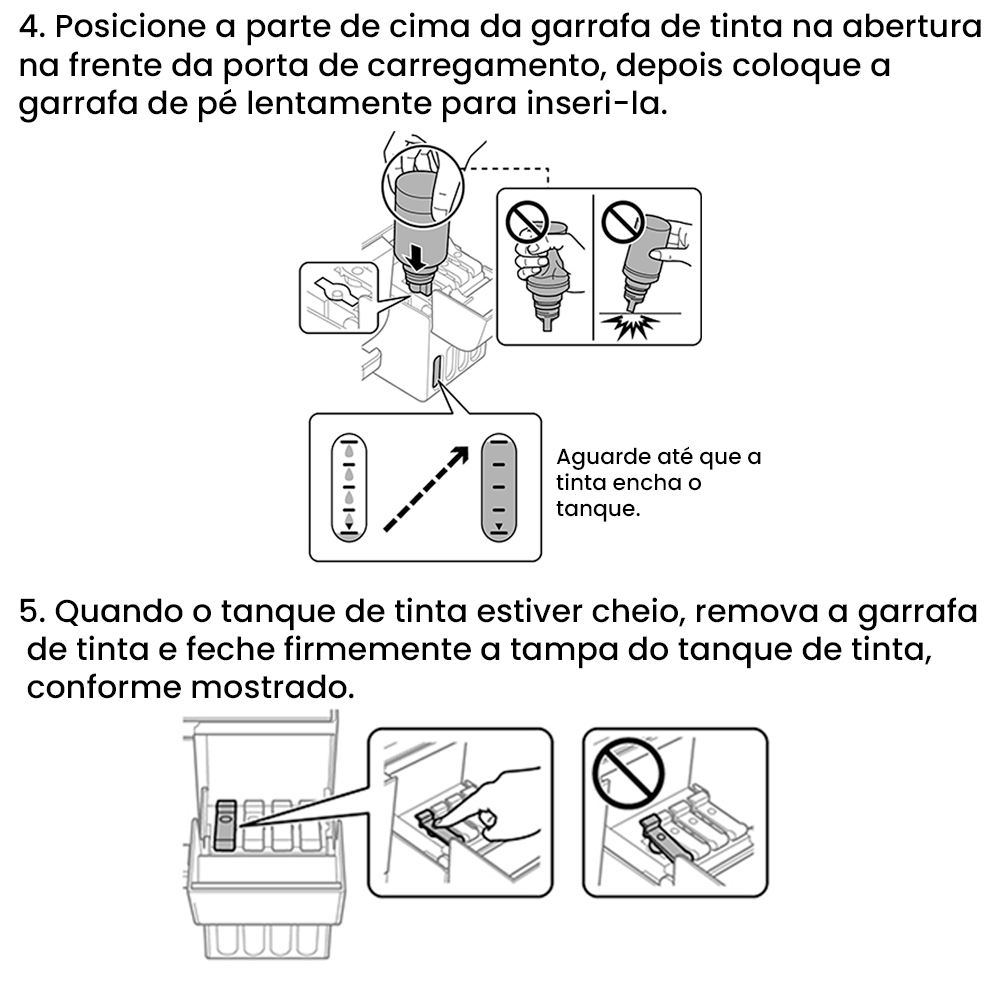 4. Posicione a parte de cima da garrafa de tinta na abertura na frente da porta de carregamento, depois coloque a garrafa de pé lentamente para inseri-la.

Aguarde até que a tinta encha o tanque.

5. Quando o tanque de tinta estiver cheio, remova a garrafa de tinta e feche firmemente a tampa do tanque de tinta, conforme mostrado.