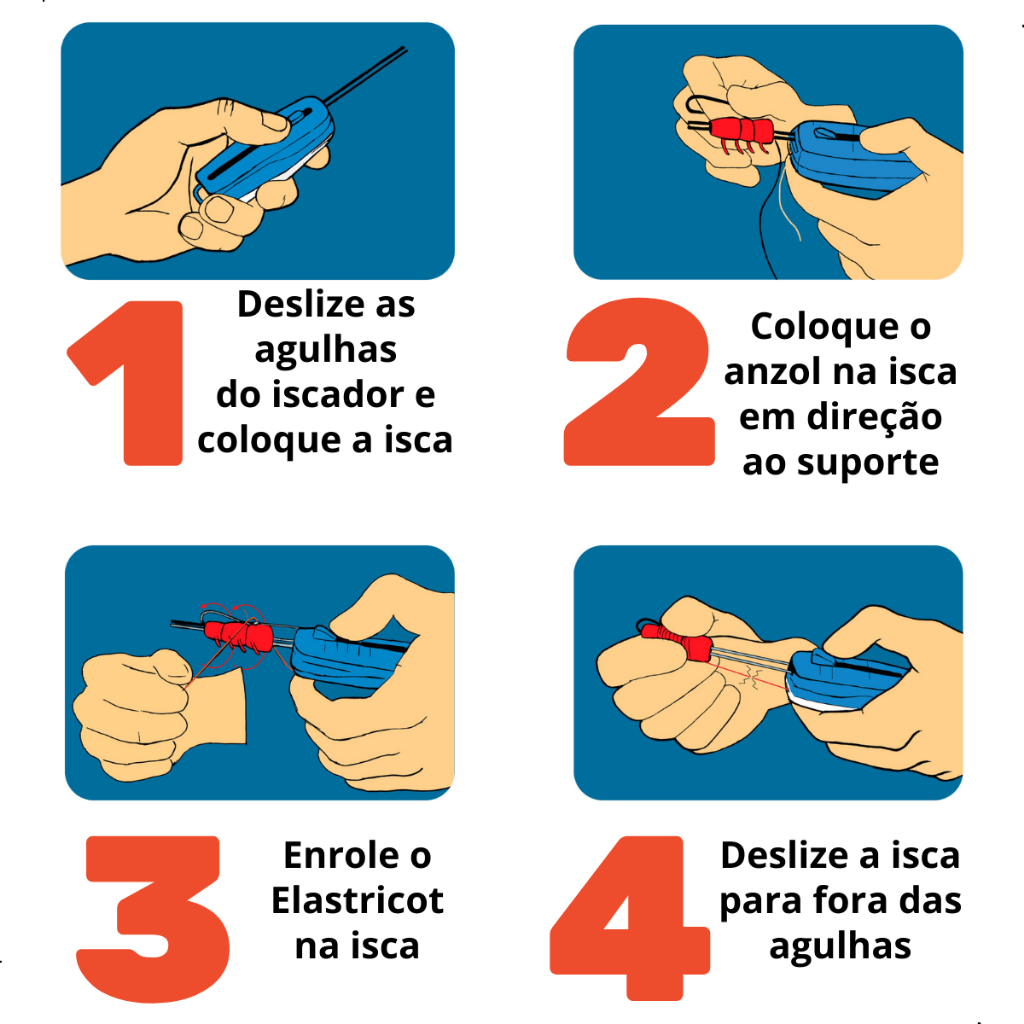 1
Deslize as agulhas do iscador e coloque a isca

2
Coloque o anzol na isca em direção ao suporte

3
Enrole o Elastricot na isca

4
Deslize a isca para fora das agulhas