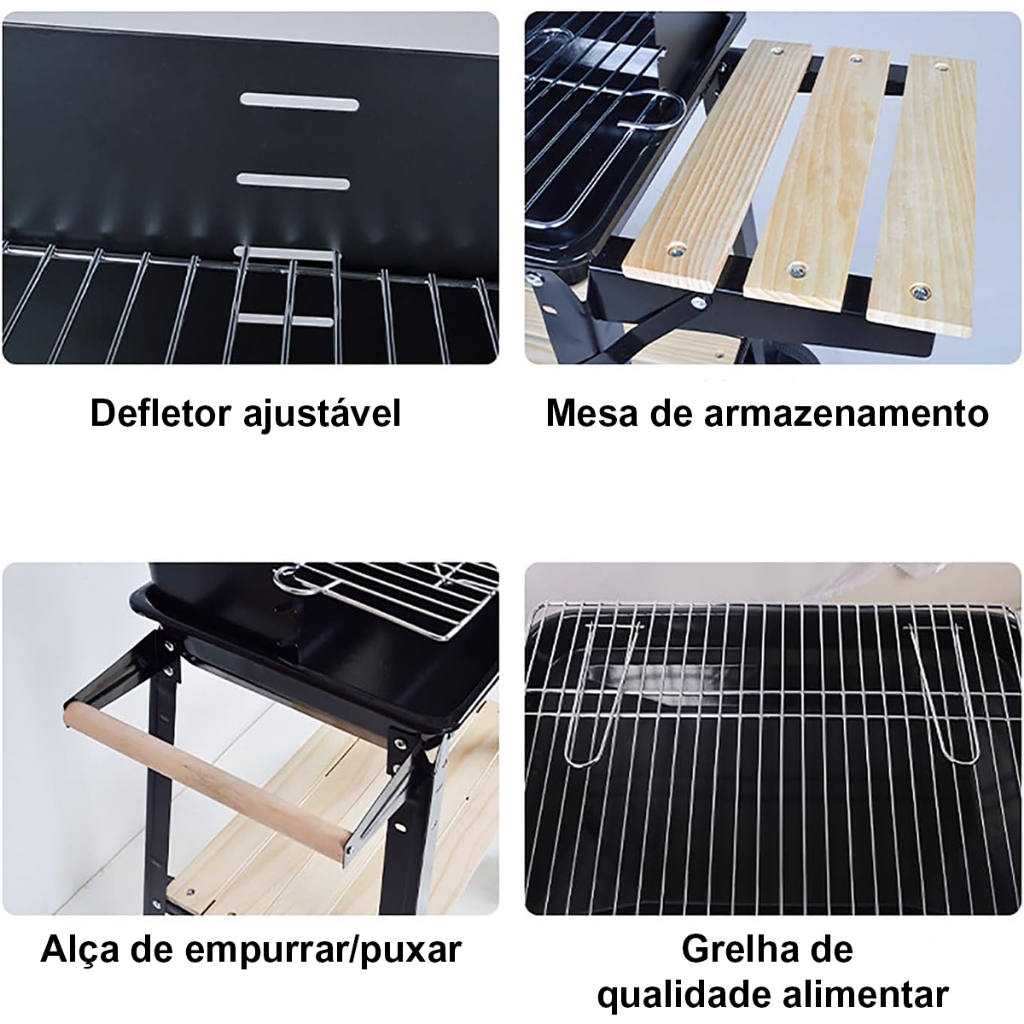 Defletor ajustável

Mesa de armazenamento

Alça de empurrar/puxar

Grelha de qualidade alimentar