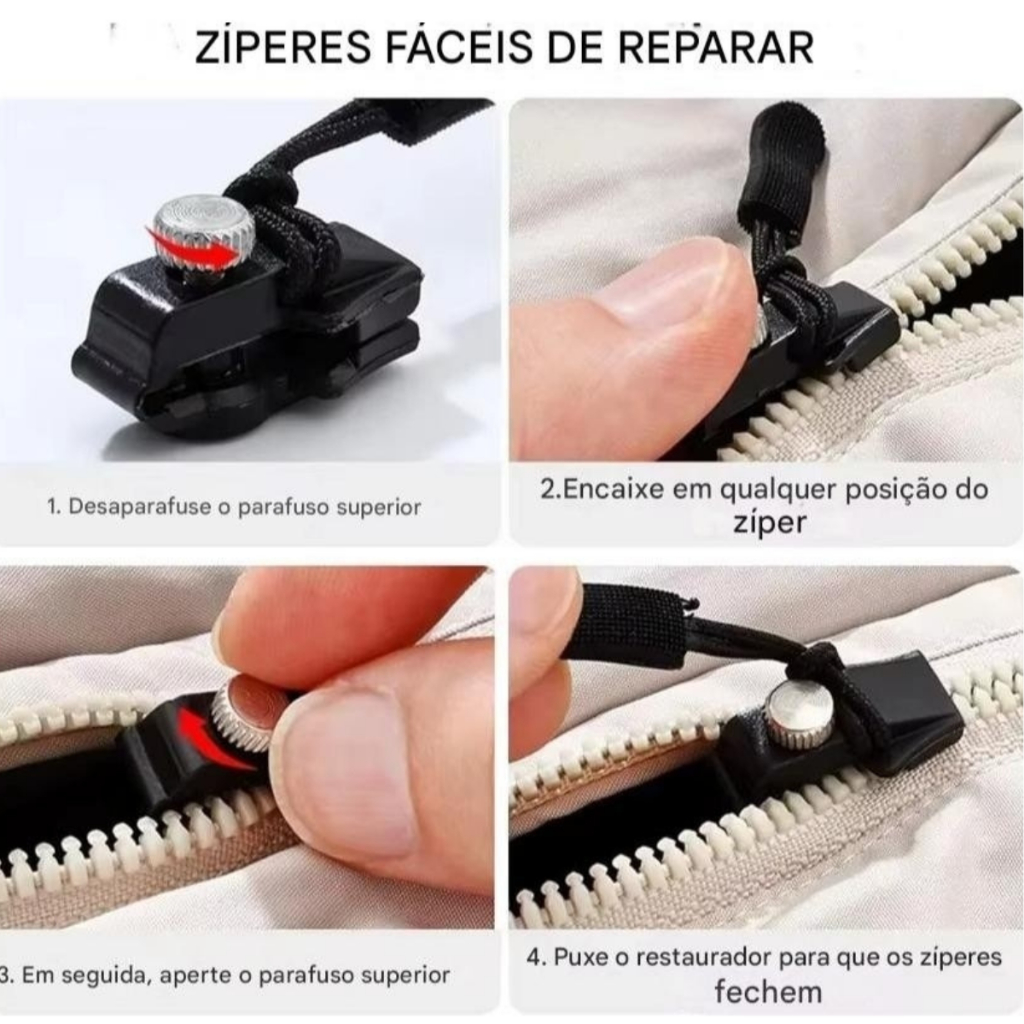 ZÍPERES FÁCEIS DE REPARAR

1. Desaparafuse o parafuso superior

2.Encaixe em qualquer posição do zíper

3. Em seguida, aperte o parafuso superior

4. Puxe o restaurador para que os zíperes fechem