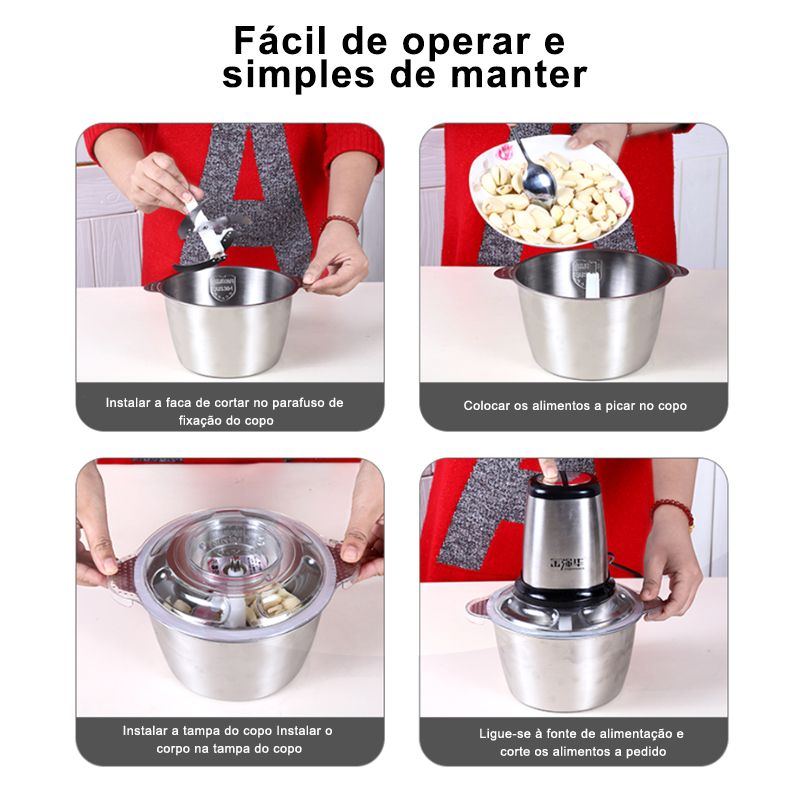 Fácil de operar e simples de manter

Instalar a faca de cortar no parafuso de fixação do copo

Colocar os alimentos a picar no copo

Instalar a tampa do copo Instalar o corpo na tampa do copo

Ligue-se à fonte de alimentação e corte os alimentos a pedido