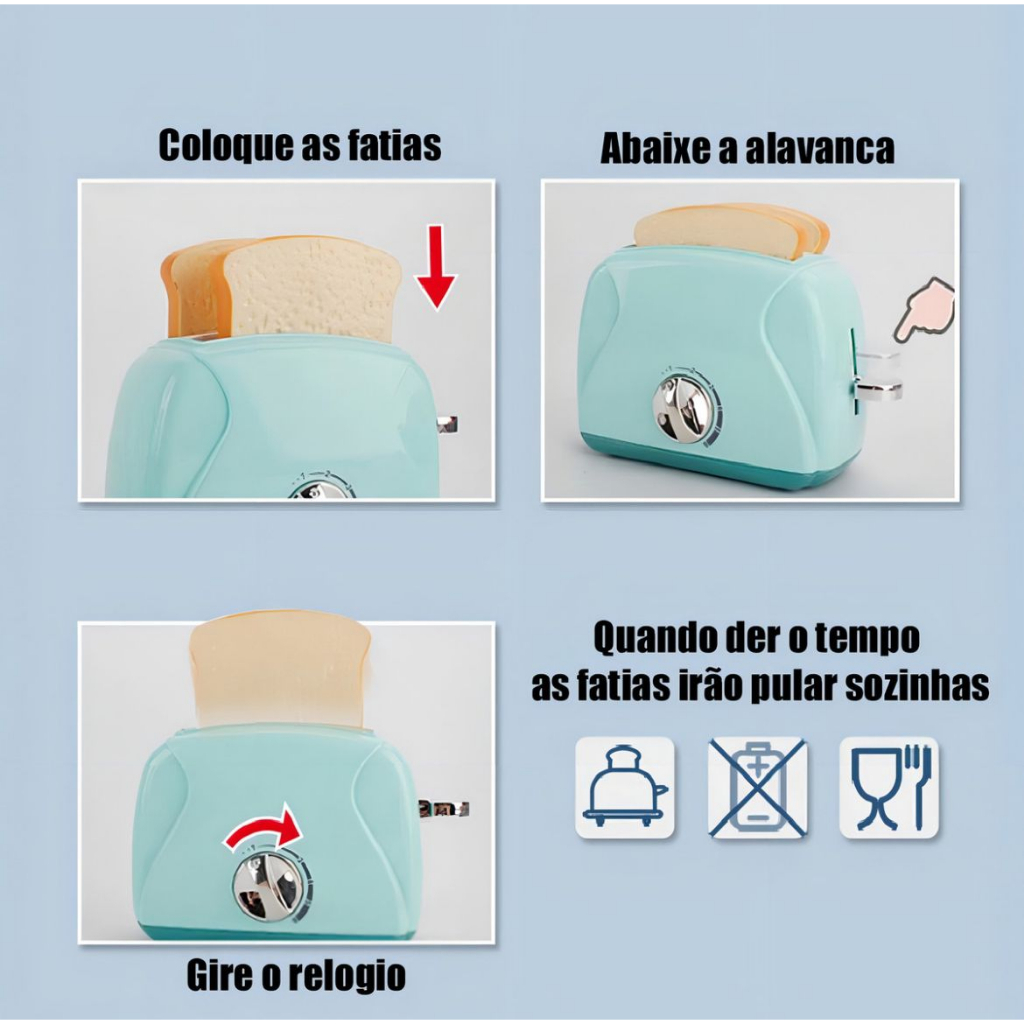 Coloque as fatias

Abaixe a alavanca

Quando der o tempo as fatias irão pular sozinhas

Gire o relogio