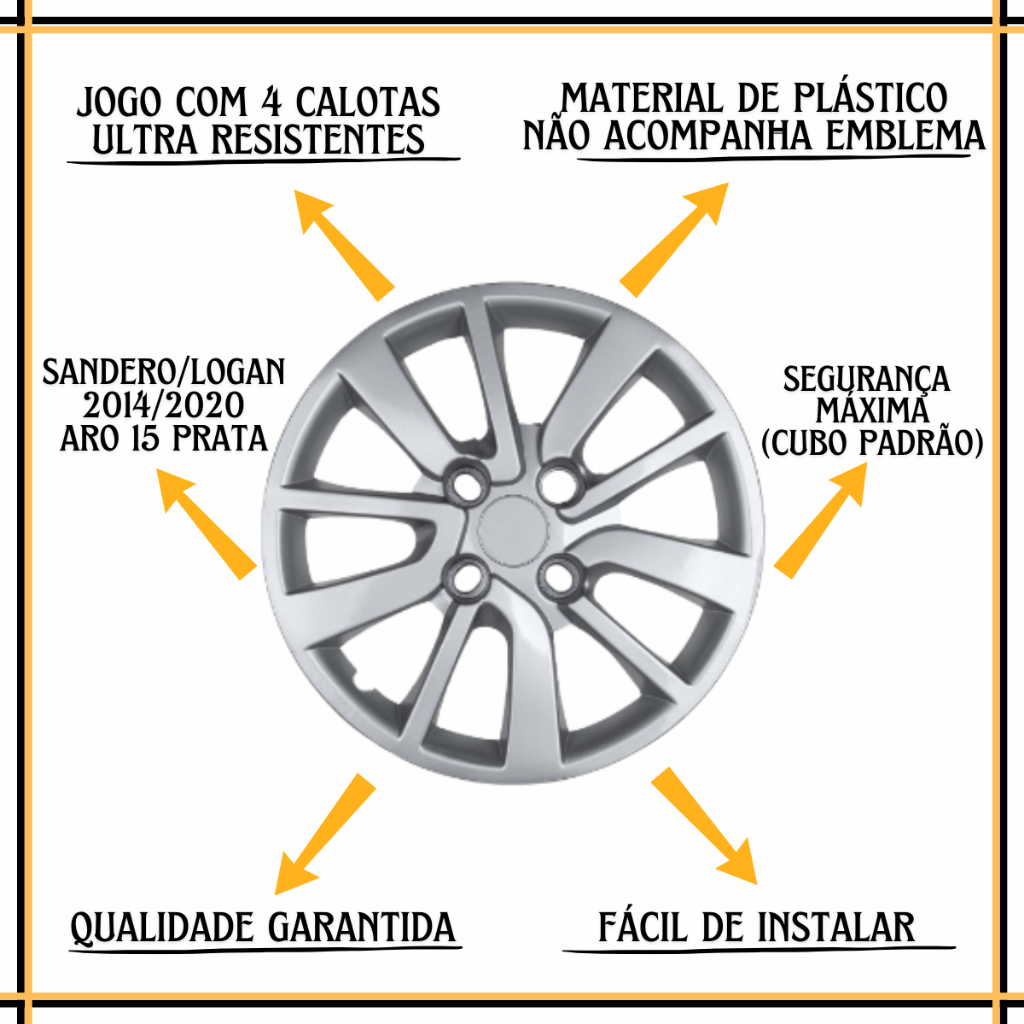 JOGO COM 4 CALOTAS
ULTRA RESISTENTES

MATERIAL DE PLÁSTICO
NÃO ACOMPANHA EMBLEMA

SANDERO/LOGAN
2014/2020
ARO 15 PRATA

SEGURANÇA
MÁXIMA
(CUBO PADRÃO)

QUALIDADE GARANTIDA

FÁCIL DE INSTALAR