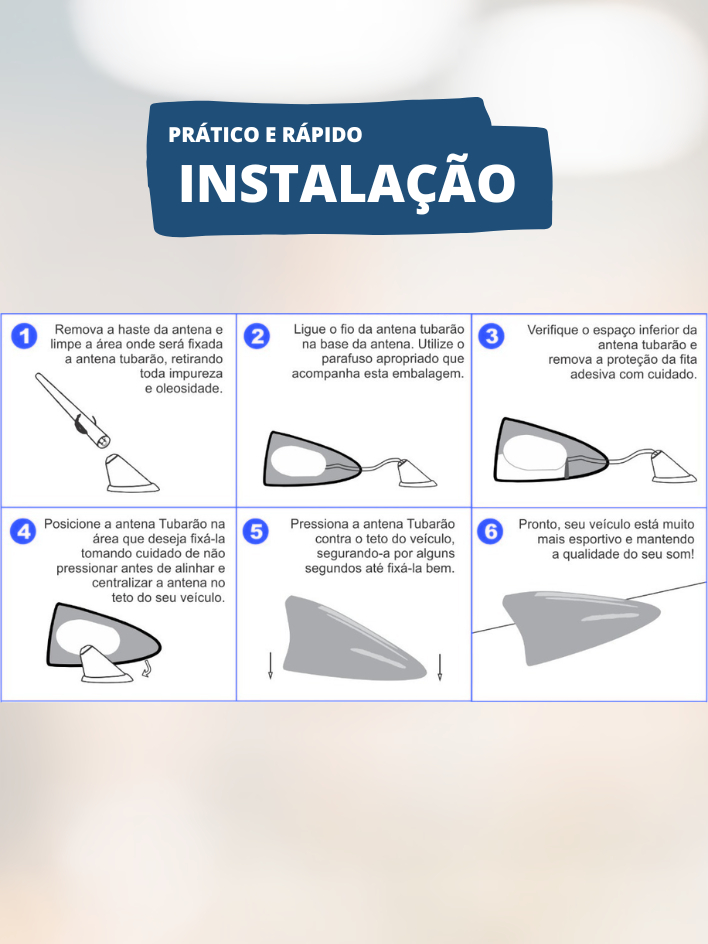 PRÁTICO E RÁPIDO
INSTALAÇÃO

1 Remova a haste da antena e limpe a área onde será fixada a antena tubarão, retirando toda impureza e oleosidade.

2 Ligue o fio da antena tubarão na base da antena. Utilize o parafuso apropriado que acompanha esta embalagem.

3 Verifique o espaço inferior da antena tubarão e remova a proteção da fita adesiva com cuidado.

4 Posicione a antena Tubarão na área que deseja fixá-la tomando cuidado de não pressionar antes de alinhar e centralizar a antena no teto do seu veículo.

5 Pressiona a antena Tubarão contra o teto do veículo, segurando-a por alguns segundos até fixá-la bem.

6 Pronto, seu veículo está muito mais esportivo e mantendo a qualidade do seu som!