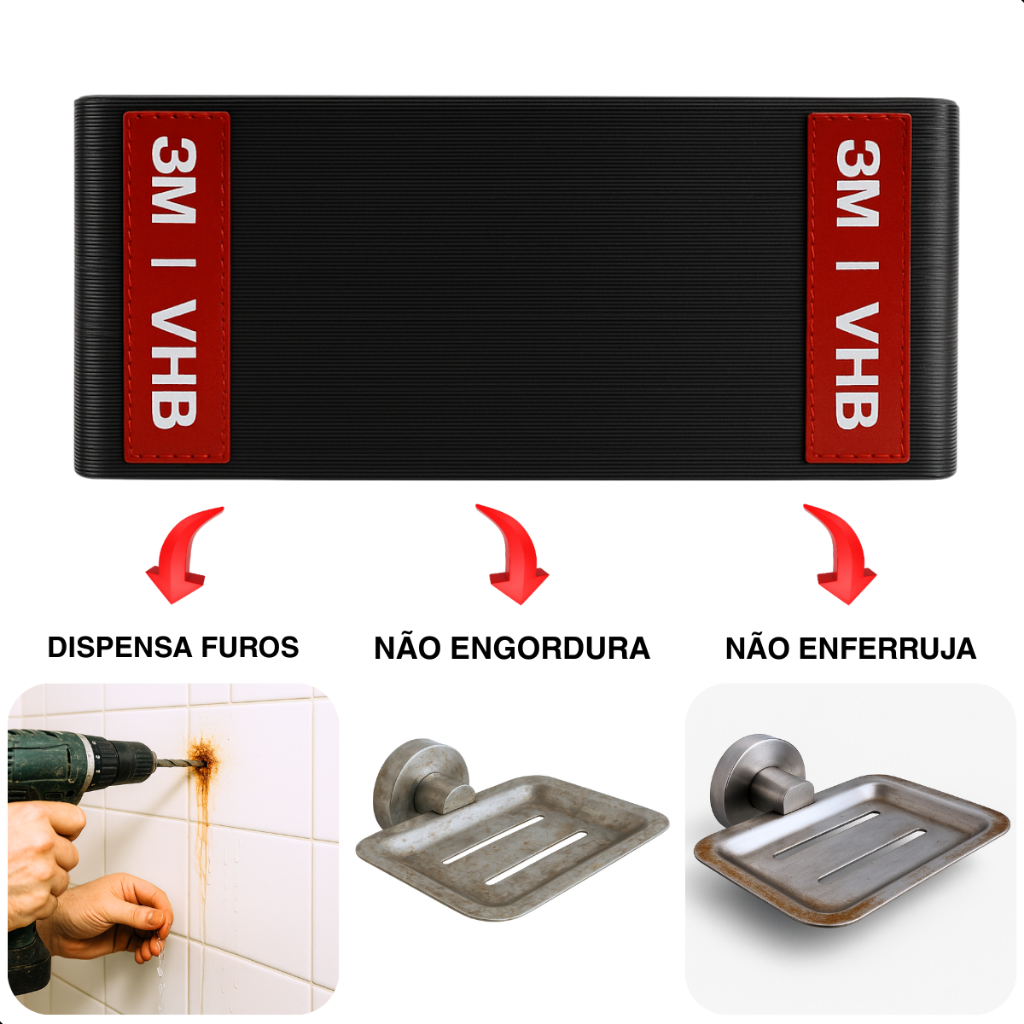 3M | VHB

3M | VHB

DISPENSA FUROS

NÃO ENGORDURA

NÃO ENFERRUJA