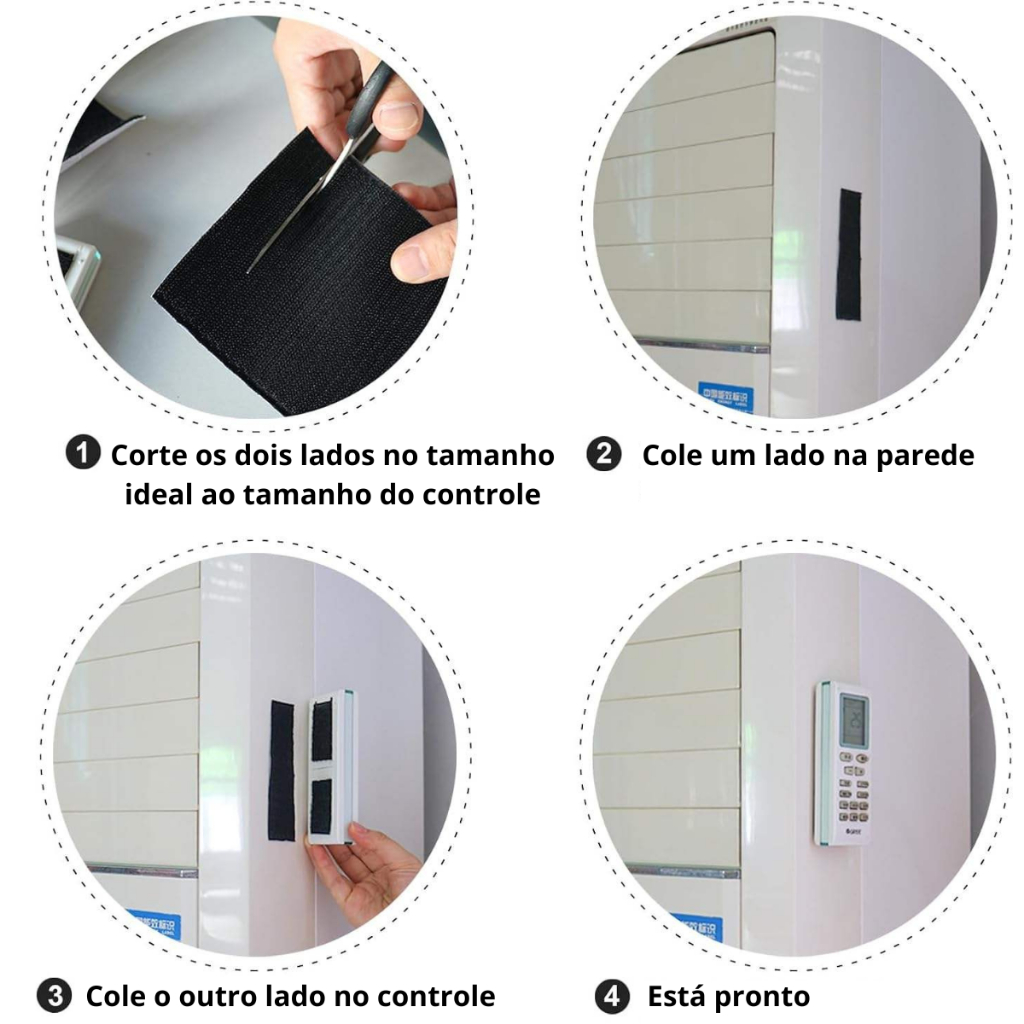 1 Corte os dois lados no tamanho ideal ao tamanho do controle

2 Cole um lado na parede

3 Cole o outro lado no controle

4 Está pronto