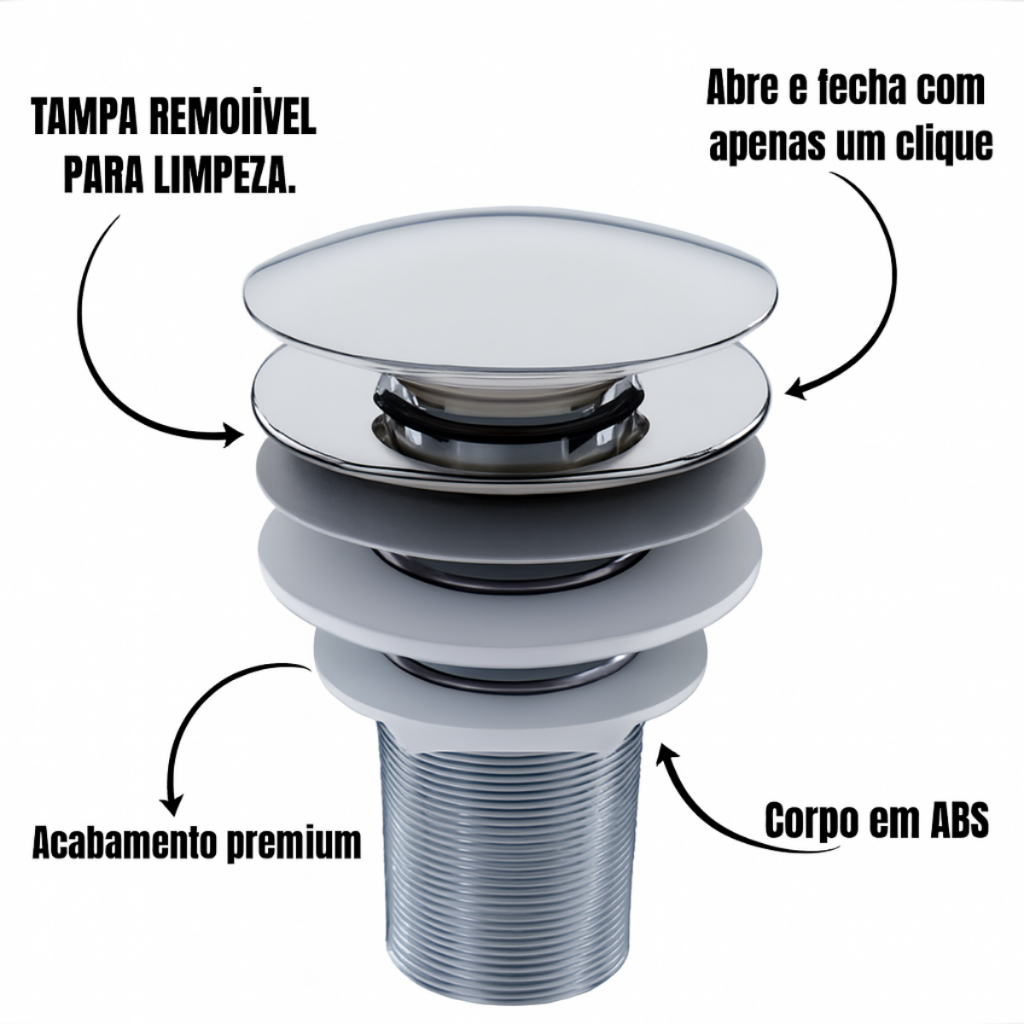 TAMPA REMOIÍVEL PARA LIMPEZA.

Abre e fecha com apenas um clique

Acabamento premium

Corpo em ABS