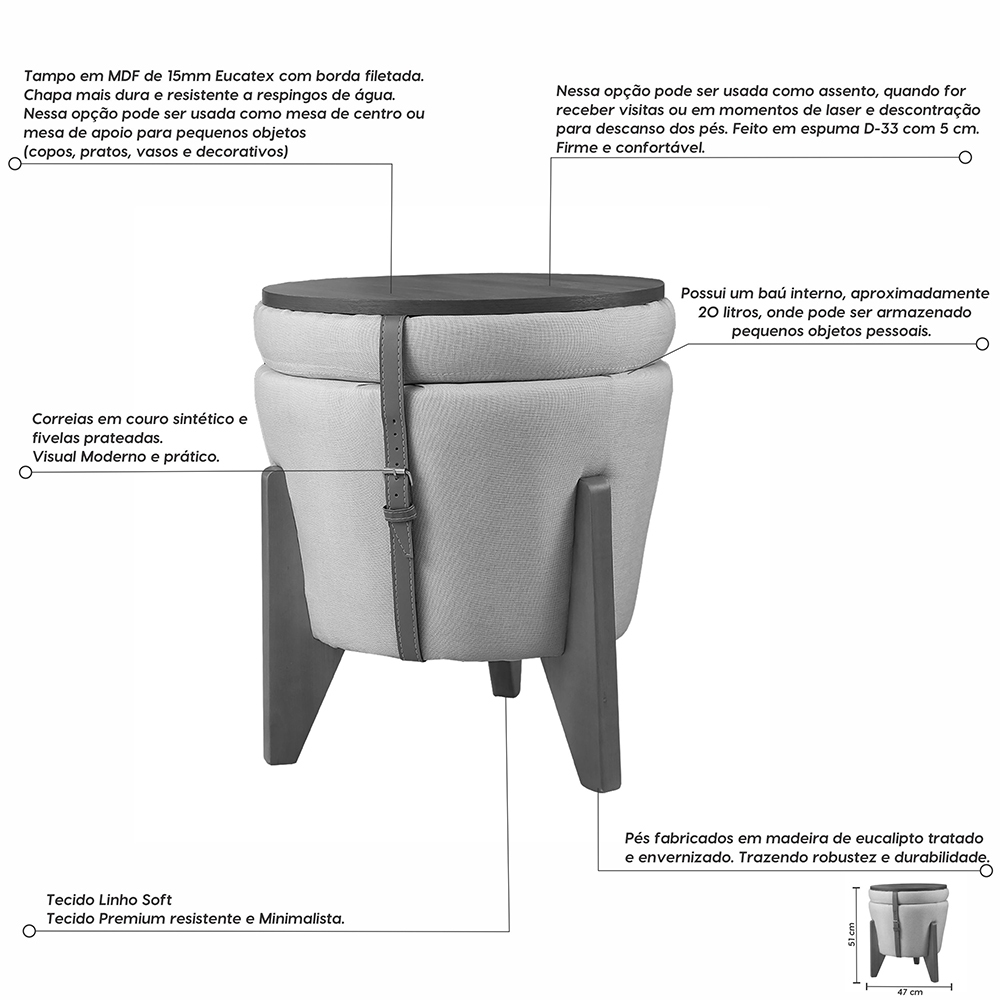 Tampo em MDF de 15mm Eucatex com borda filetada. Chapa mais dura e resistente a respingos de água. Nessa opção pode ser usada como mesa de centro ou mesa de apoio para pequenos objetos (copos, pratos, vasos e decorativos)

Nessa opção pode ser usada como assento, quando for receber visitas ou em momentos de laser e descontração para descanso dos pés. Feito em espuma D-33 com 5 cm. Firme e confortável.

Possui um baú interno, aproximadamente 20 litros, onde pode ser armazenado pequenos objetos pessoais.

Correias em couro sintético e fivelas prateadas. Visual Moderno e prático.

Pés fabricados em madeira de eucalipto tratado e envernizado. Trazendo robustez e durabilidade.

Tecido Linho Soft
Tecido Premium resistente e Minimalista.

51 cm

47 cm