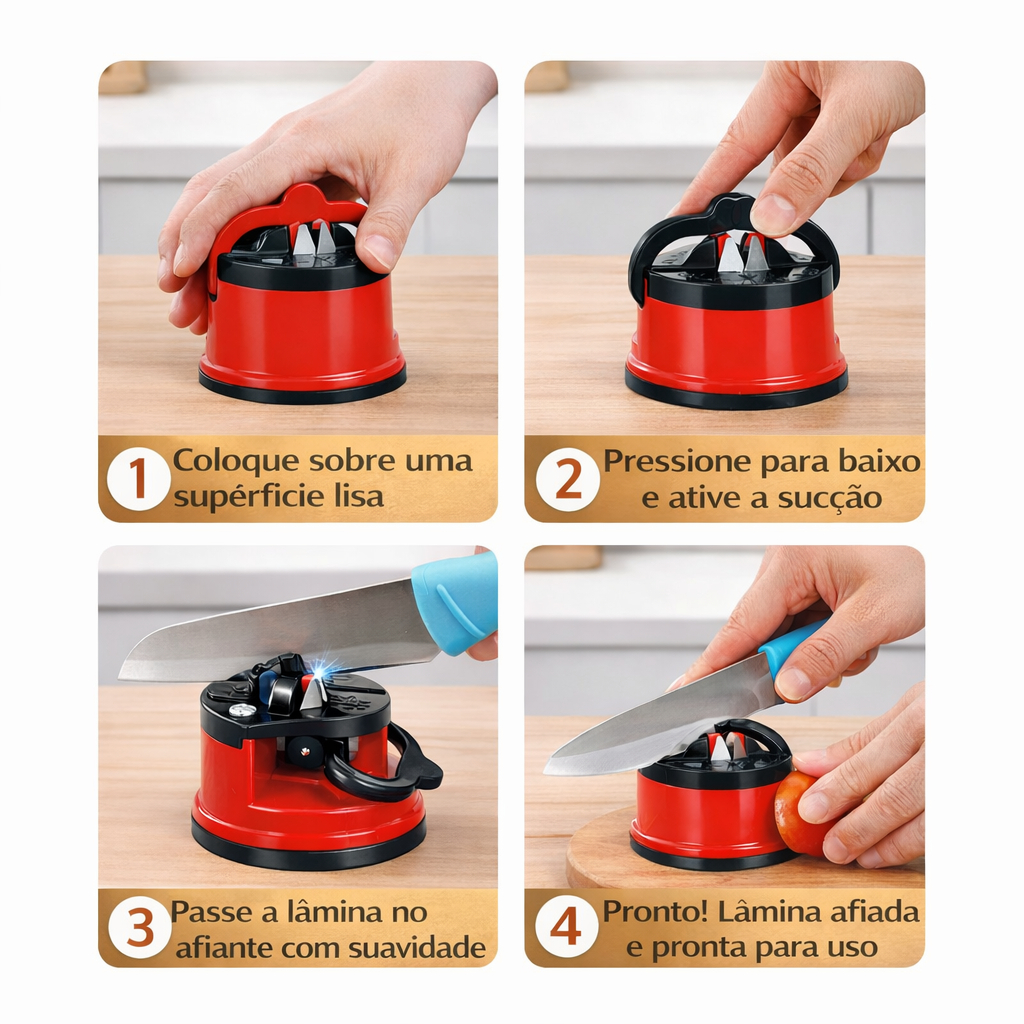 1 Coloque sobre uma supérficie lisa

2 Pressione para baixo e ative a sucção

3 Passe a lâmina no afiante com suavidade

4 Pronto! Lâmina afiada e pronta para uso