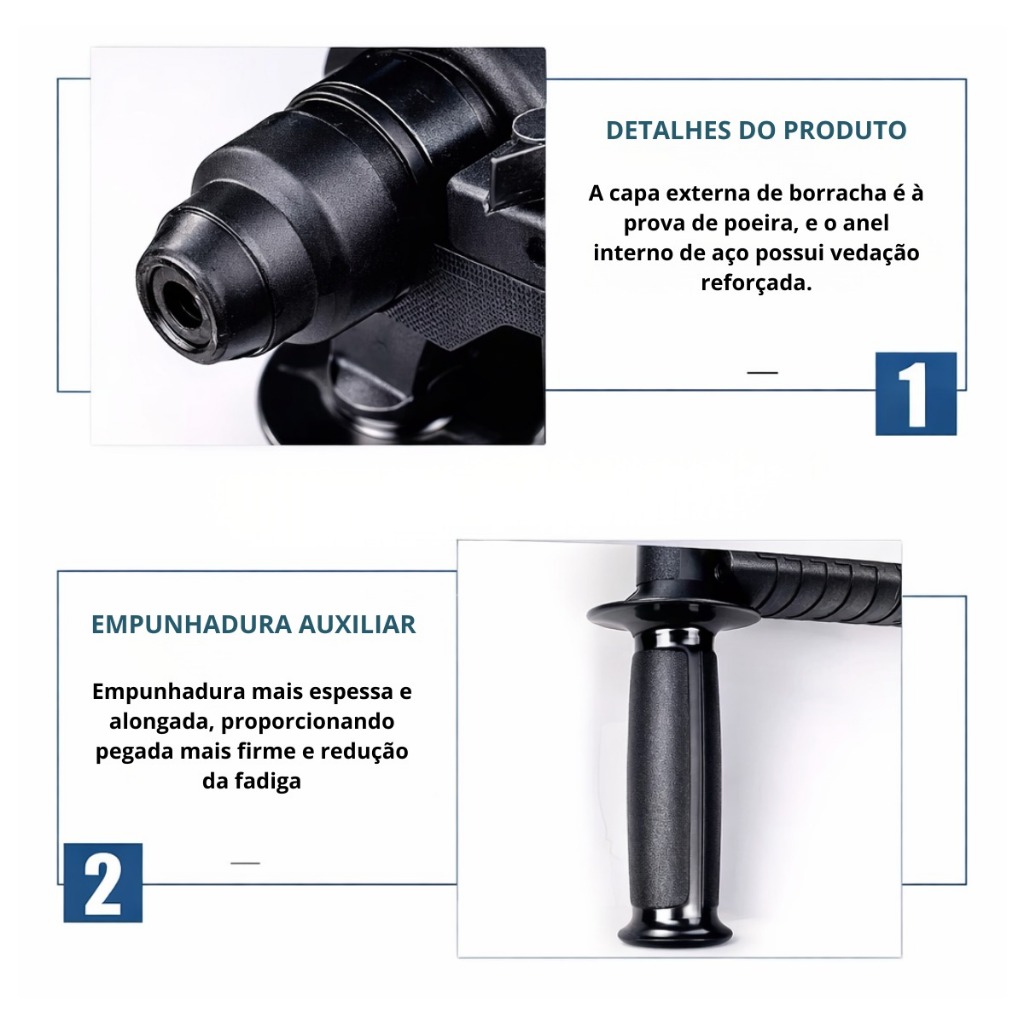 DETALHES DO PRODUTO

A capa externa de borracha é à prova de poeira, e o anel interno de aço possui vedação reforçada.

1

EMPUNHADURA AUXILIAR

Empunhadura mais espessa e alongada, proporcionando pegada mais firme e redução da fadiga

2