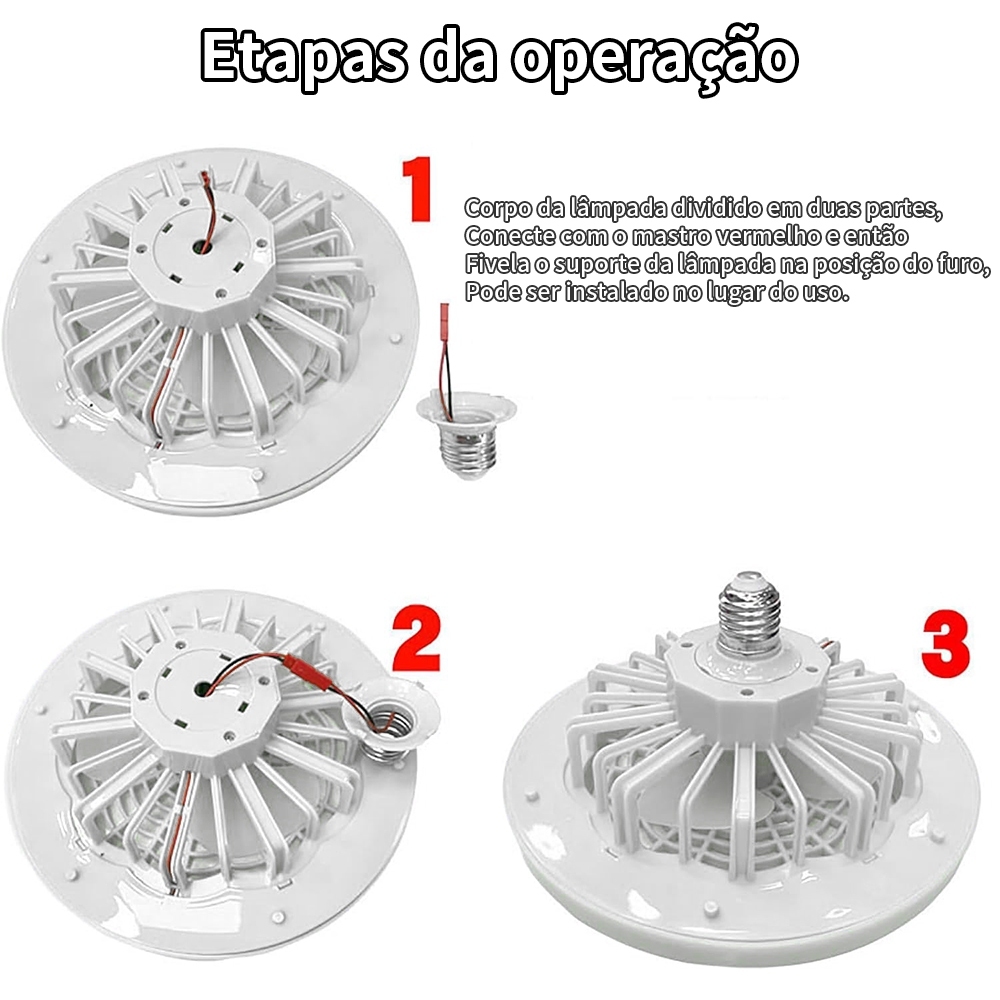 Etapas da operação

1

Corpo da lâmpada dividido em duas partes,
Conecte com o mastro vermelho e então
Fivela o suporte da lâmpada na posição do furo,
Pode ser instalado no lugar do uso.

2

3