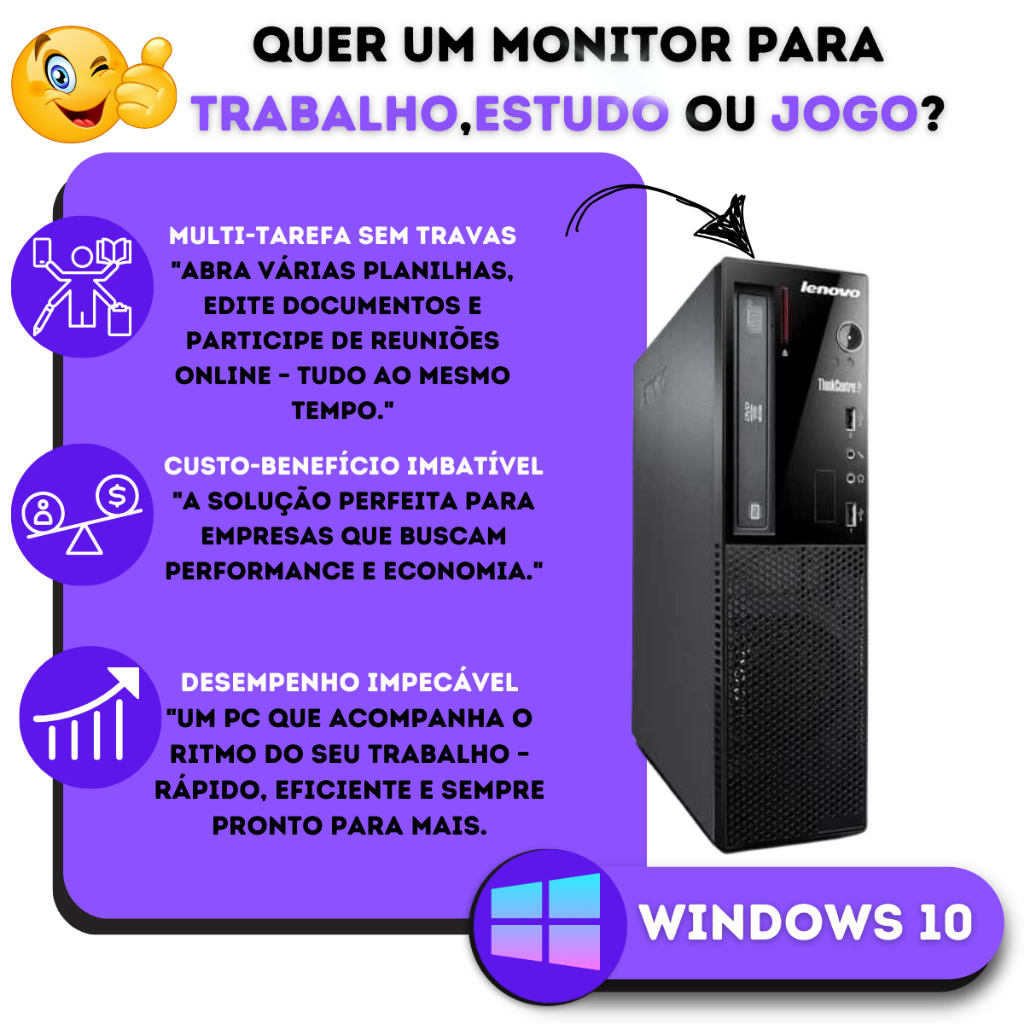 QUER UM MONITOR PARA
TRABALHO,ESTUDO OU JOGO?

MULTI-TAREFA SEM TRAVAS
"ABRA VÁRIAS PLANILHAS, EDITE DOCUMENTOS E PARTICIPE DE REUNIÕES ONLINE - TUDO AO MESMO TEMPO."

CUSTO-BENEFÍCIO IMBATÍVEL
"A SOLUÇÃO PERFEITA PARA EMPRESAS QUE BUSCAM PERFORMANCE E ECONOMIA."

DESEMPENHO IMPECÁVEL
"UM PC QUE ACOMPANHA O RITMO DO SEU TRABALHO - RÁPIDO, EFICIENTE E SEMPRE PRONTO PARA MAIS.

lenovo
ThinkCentre

WINDOWS 10