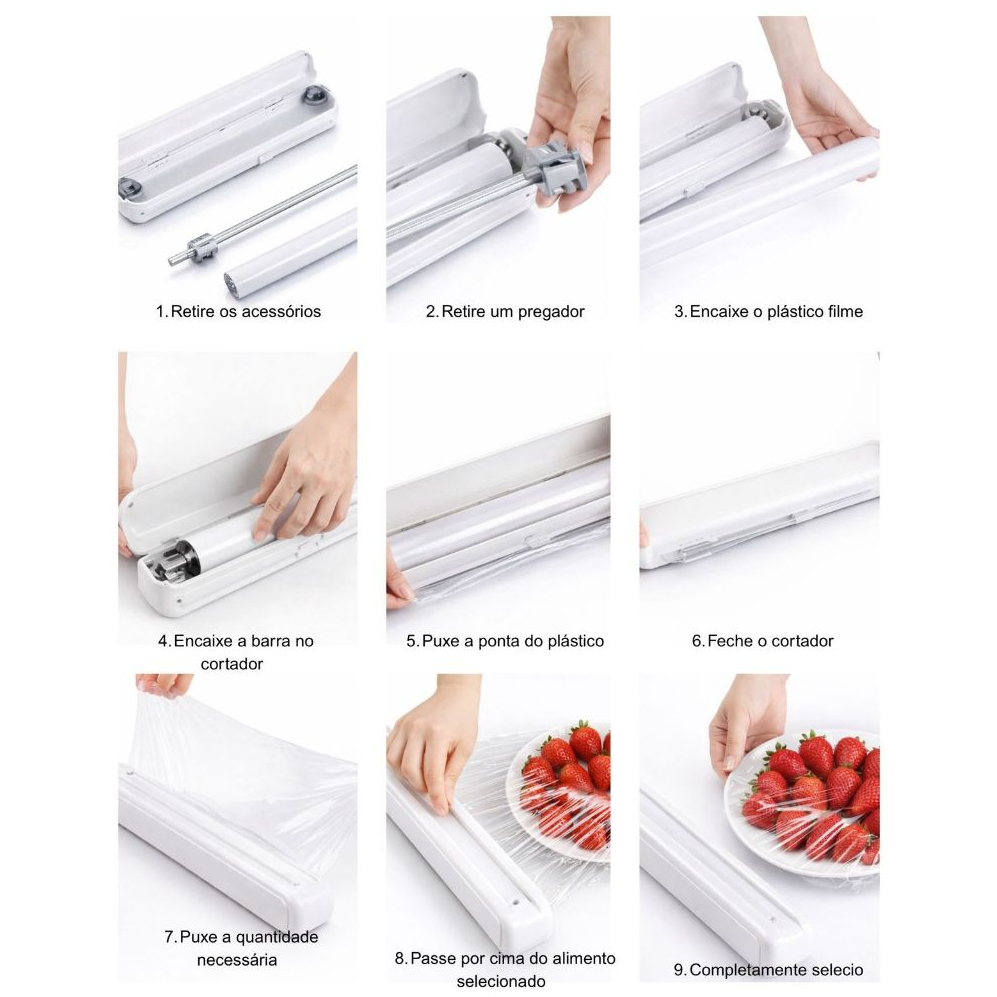 1. Retire os acessórios

2. Retire um pregador

3. Encaixe o plástico filme

4. Encaixe a barra no cortador

5. Puxe a ponta do plástico

6. Feche o cortador

7. Puxe a quantidade necessária

8. Passe por cima do alimento selecionado

9. Completamente selecio