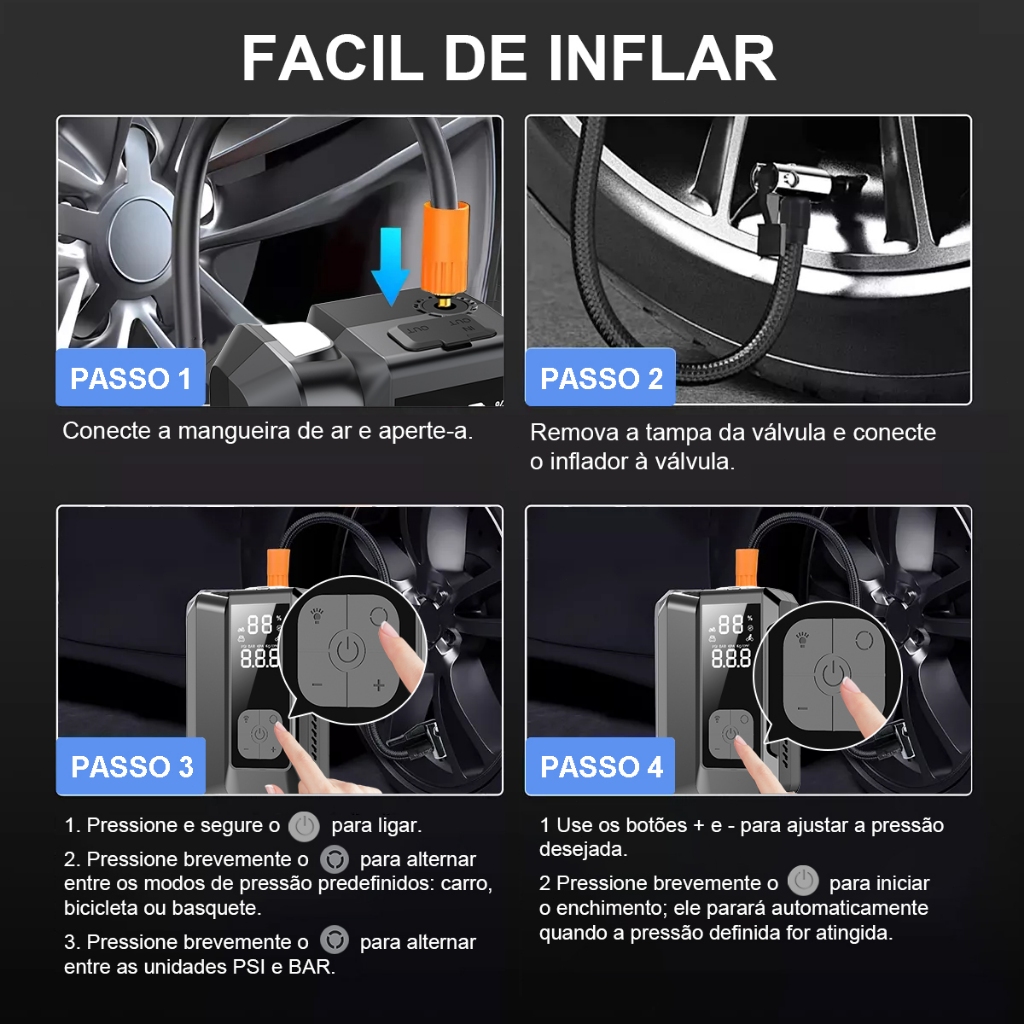 FACIL DE INFLAR

PASSO 1

Conecte a mangueira de ar e aperte-a.

PASSO 2

Remova a tampa da válvula e conecte o inflador à válvula.

PASSO 3

1. Pressione e segure o para ligar.

2. Pressione brevemente o para alternar entre os modos de pressão predefinidos: carro, bicicleta ou basquete.

3. Pressione brevemente o para alternar entre as unidades PSI e BAR.

PASSO 4

1 Use os botões + e - para ajustar a pressão desejada.

2 Pressione brevemente o para iniciar o enchimento; ele parará automaticamente quando a pressão definida for atingida.