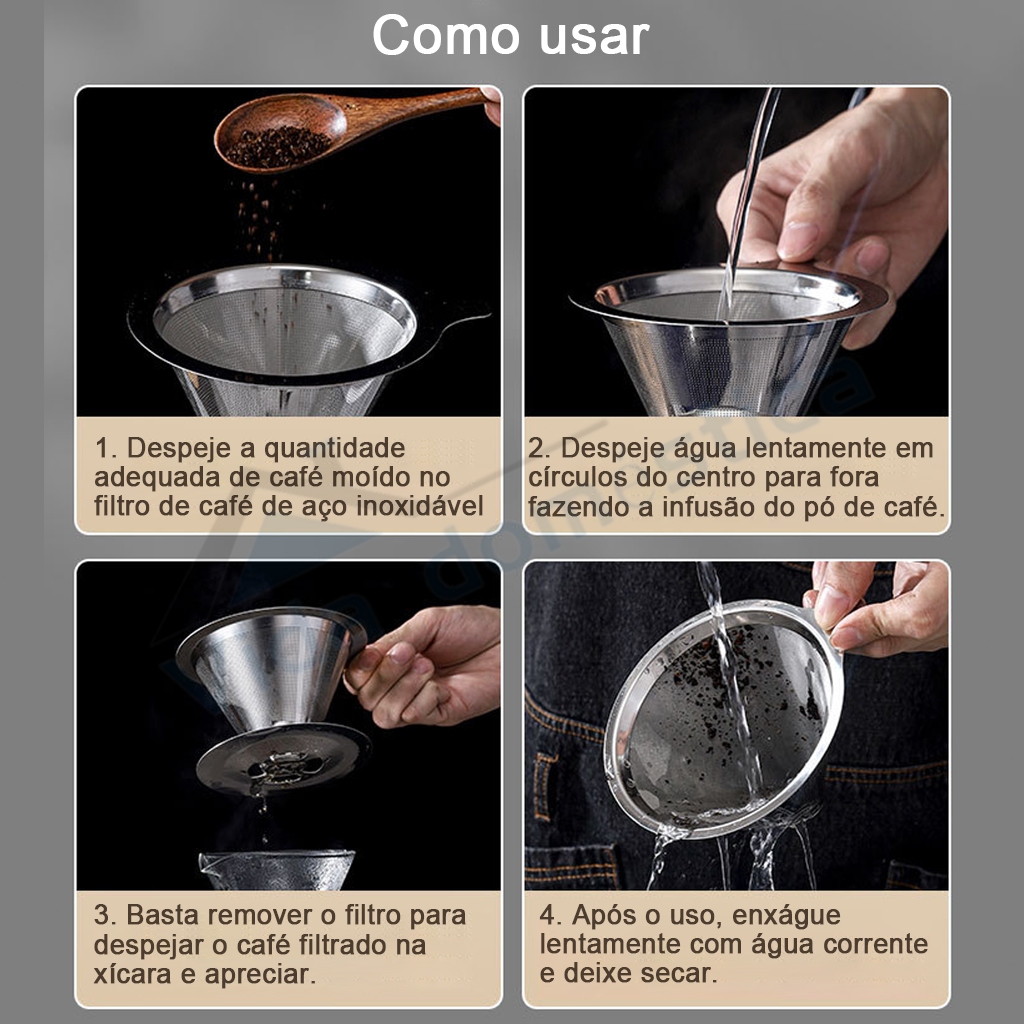 Como usar

1. Despeje a quantidade adequada de café moído no filtro de café de aço inoxidável

2. Despeje água lentamente em círculos do centro para fora fazendo a infusão do pó de café.

3. Basta remover o filtro para despejar o café filtrado na xícara e apreciar.

4. Após o uso, enxágue lentamente com água corrente e deixe secar.