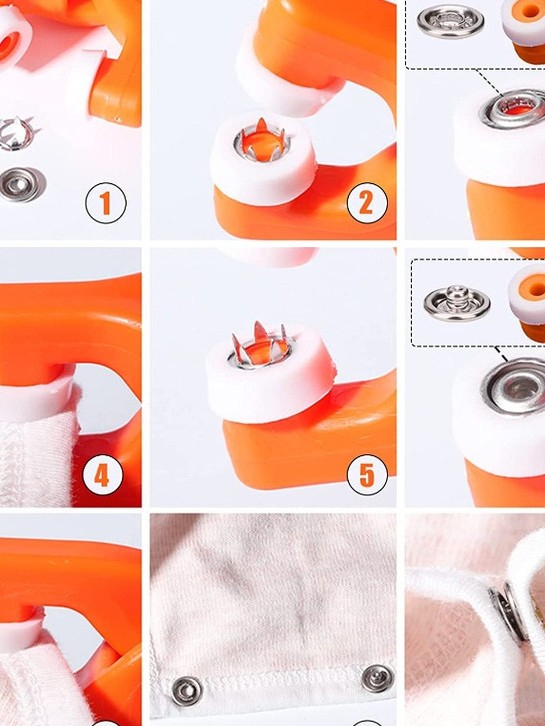 1

2

4

5