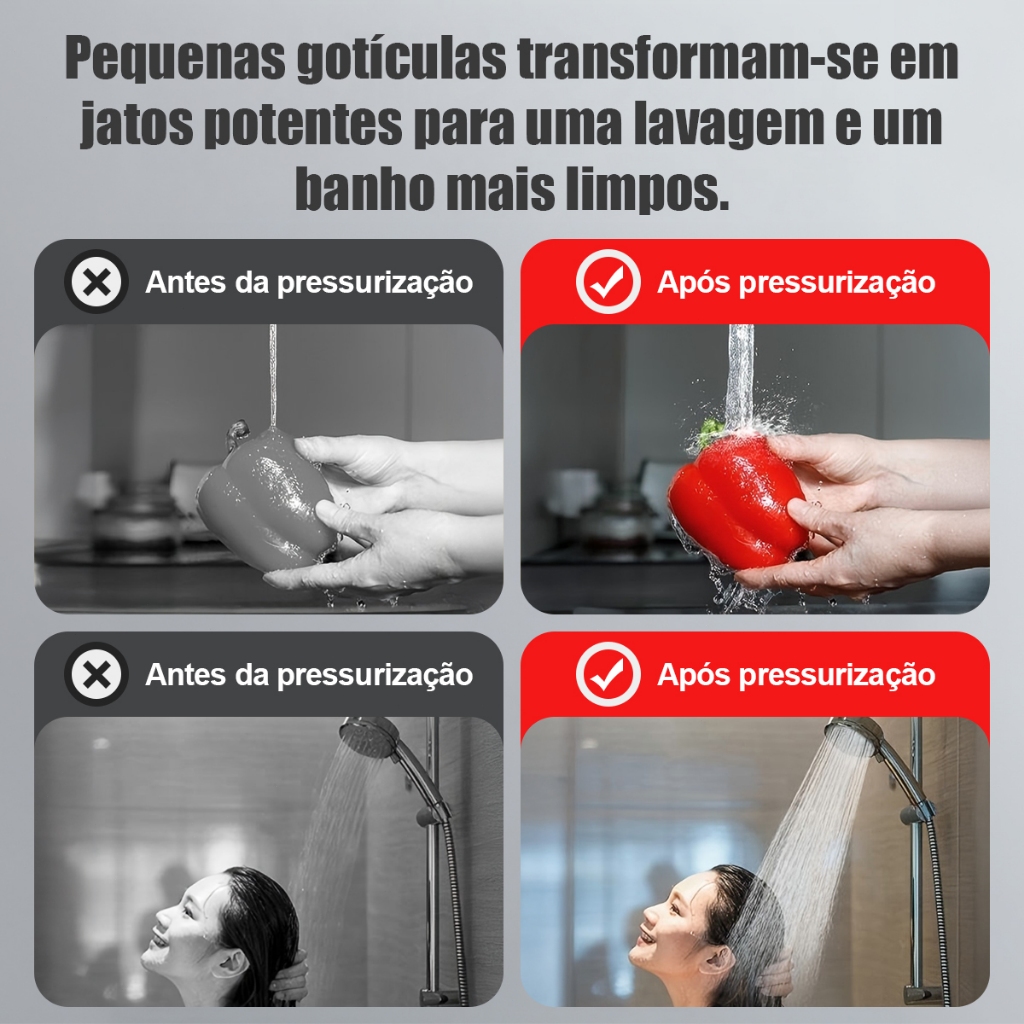 Pequenas gotículas transformam-se em jatos potentes para uma lavagem e um banho mais limpos.

Antes da pressurização

Após pressurização

Antes da pressurização

Após pressurização