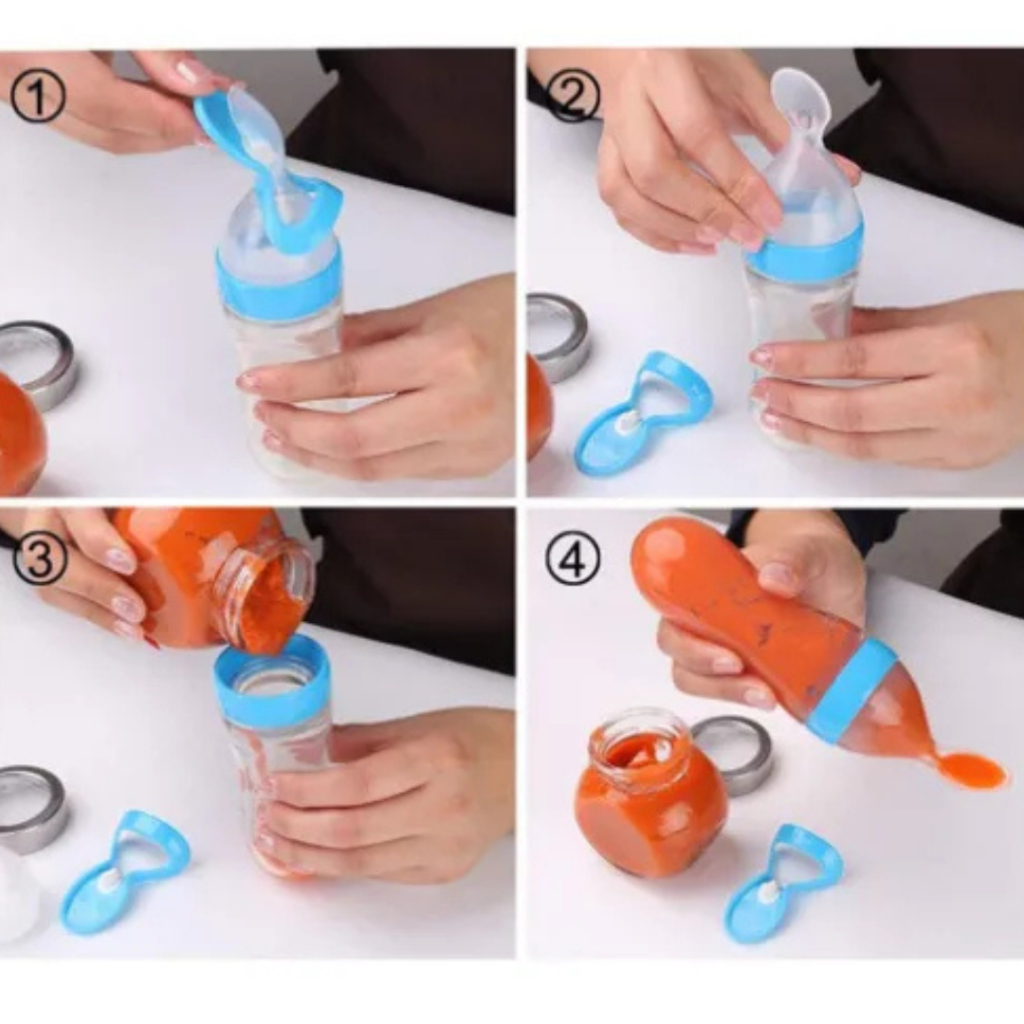 ①

②

③

④