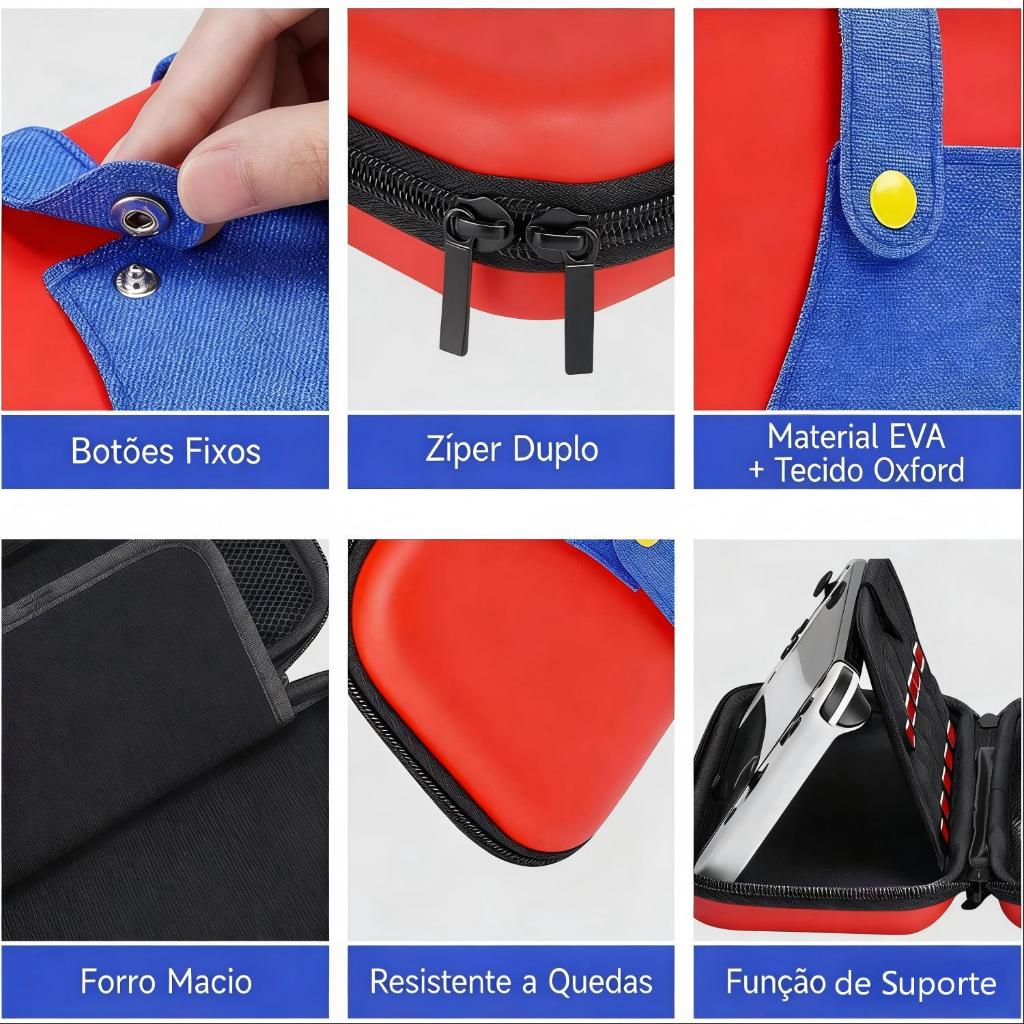 Botões Fixos

Zíper Duplo

Material EVA
+ Tecido Oxford

Forro Macio

Resistente a Quedas

Função de Suporte