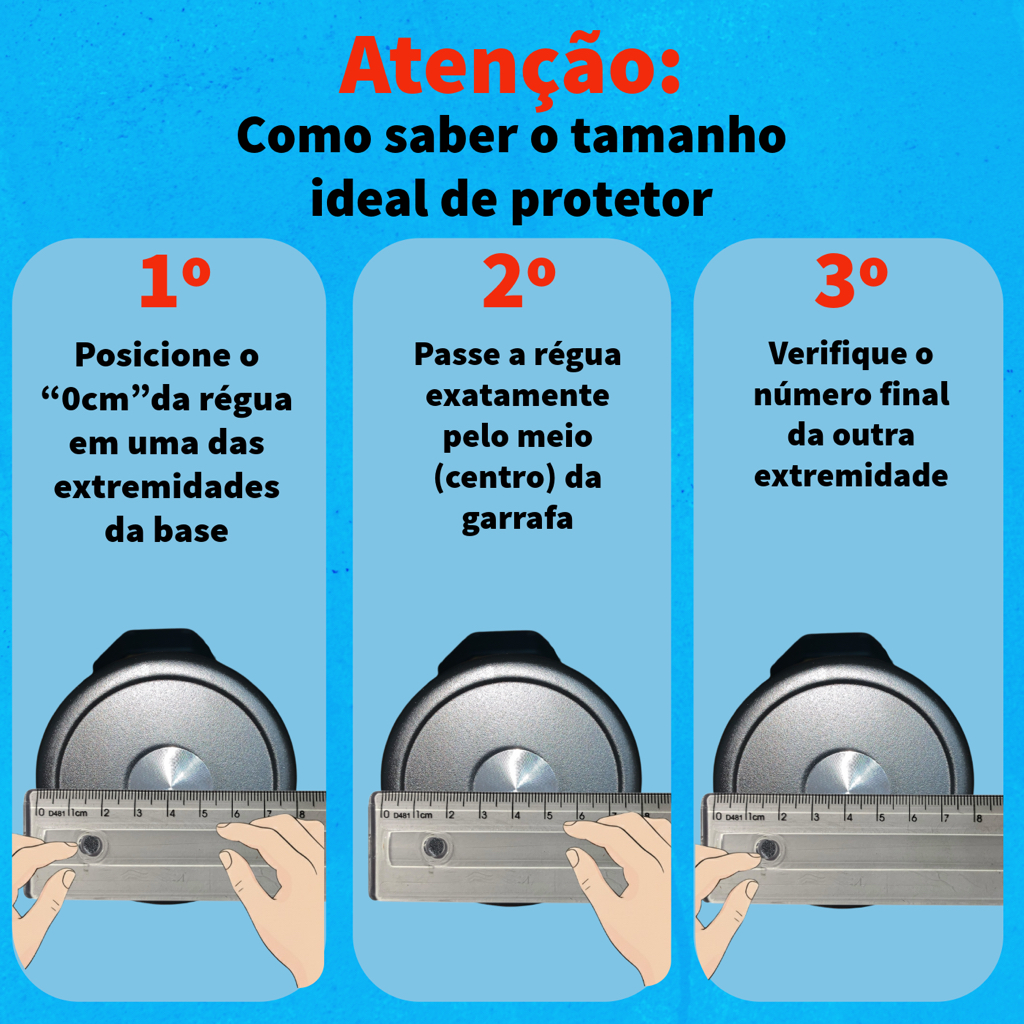 Atenção:
Como saber o tamanho ideal de protetor

1º
Posicione o “0cm”da régua em uma das extremidades da base

0 D481 1cm 2 3 4 5 6 7 8

2º
Passe a régua exatamente pelo meio (centro) da garrafa

0 D481 1cm 2 3 4 5 6 7 8

3º
Verifique o número final da outra extremidade

0 D481 1cm 2 3 4 5 6 7 8