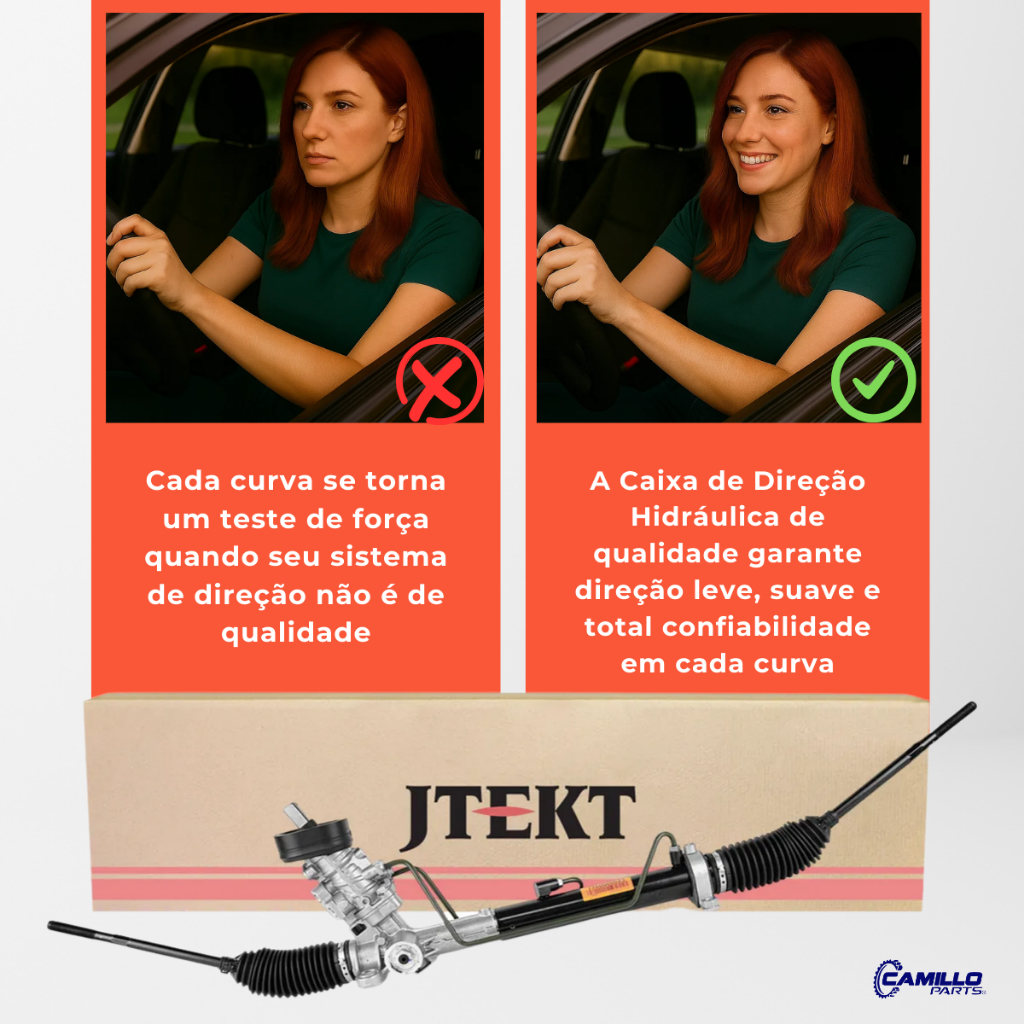 Cada curva se torna um teste de força quando seu sistema de direção não é de qualidade

A Caixa de Direção Hidráulica de qualidade garante direção leve, suave e total confiabilidade em cada curva

JTEKT

CAMILLO PARTS