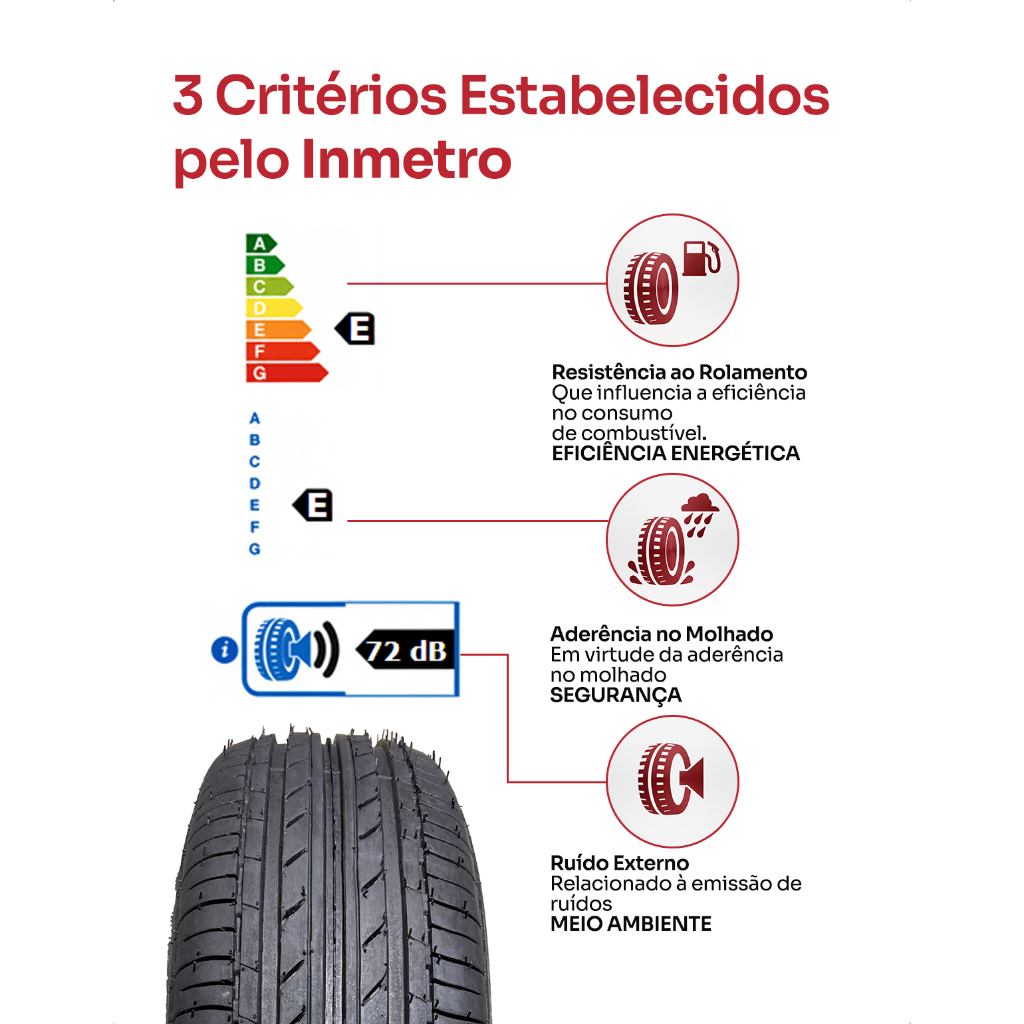 3 Critérios Estabelecidos pelo Inmetro

A
B
C
D
E
F
G

E

Resistência ao Rolamento
Que influencia a eficiência no consumo de combustível.
EFICIÊNCIA ENERGÉTICA

A
B
C
D
E
F
G

E

Aderência no Molhado
Em virtude da aderência no molhado
SEGURANÇA

i

72 dB

Ruído Externo
Relacionado à emissão de ruídos
MEIO AMBIENTE