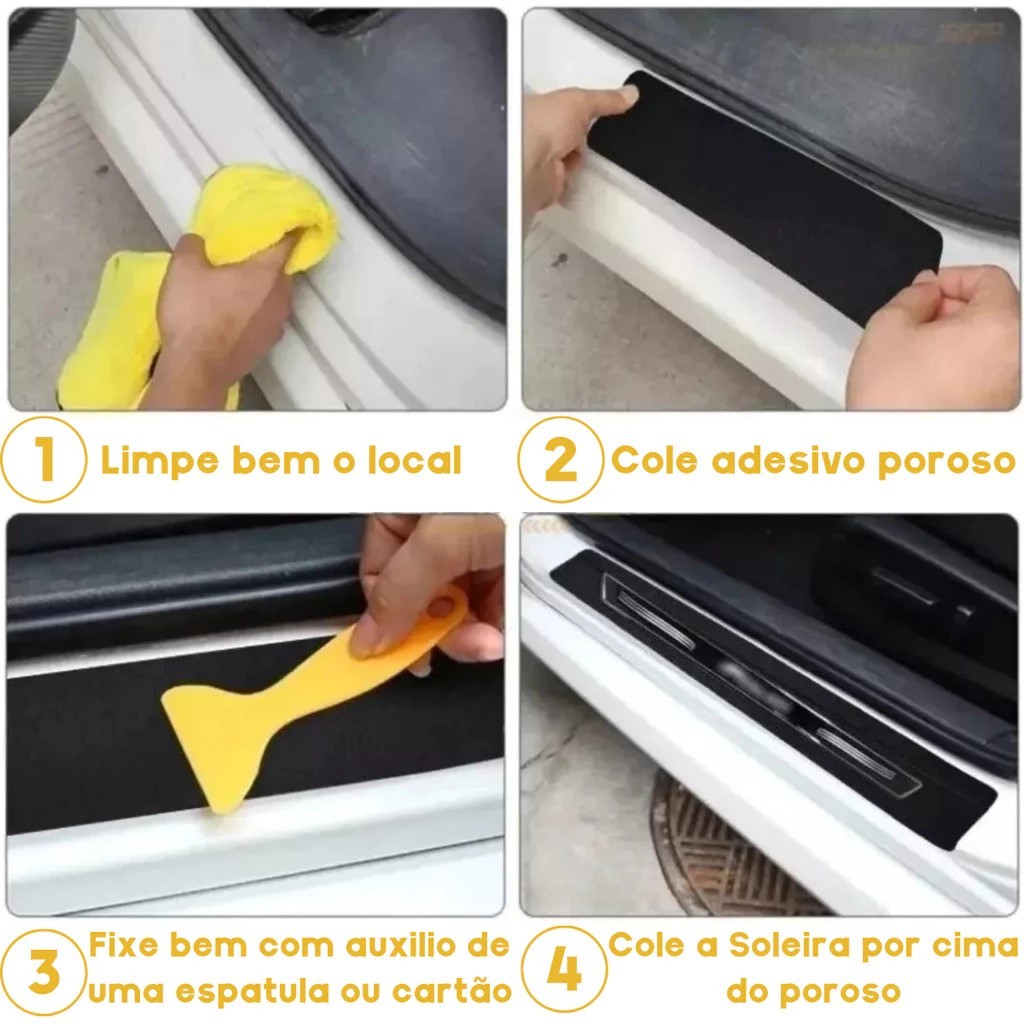 1 Limpe bem o local

2 Cole adesivo poroso

3 Fixe bem com auxilio de uma espatula ou cartão

4 Cole a Soleira por cima do poroso