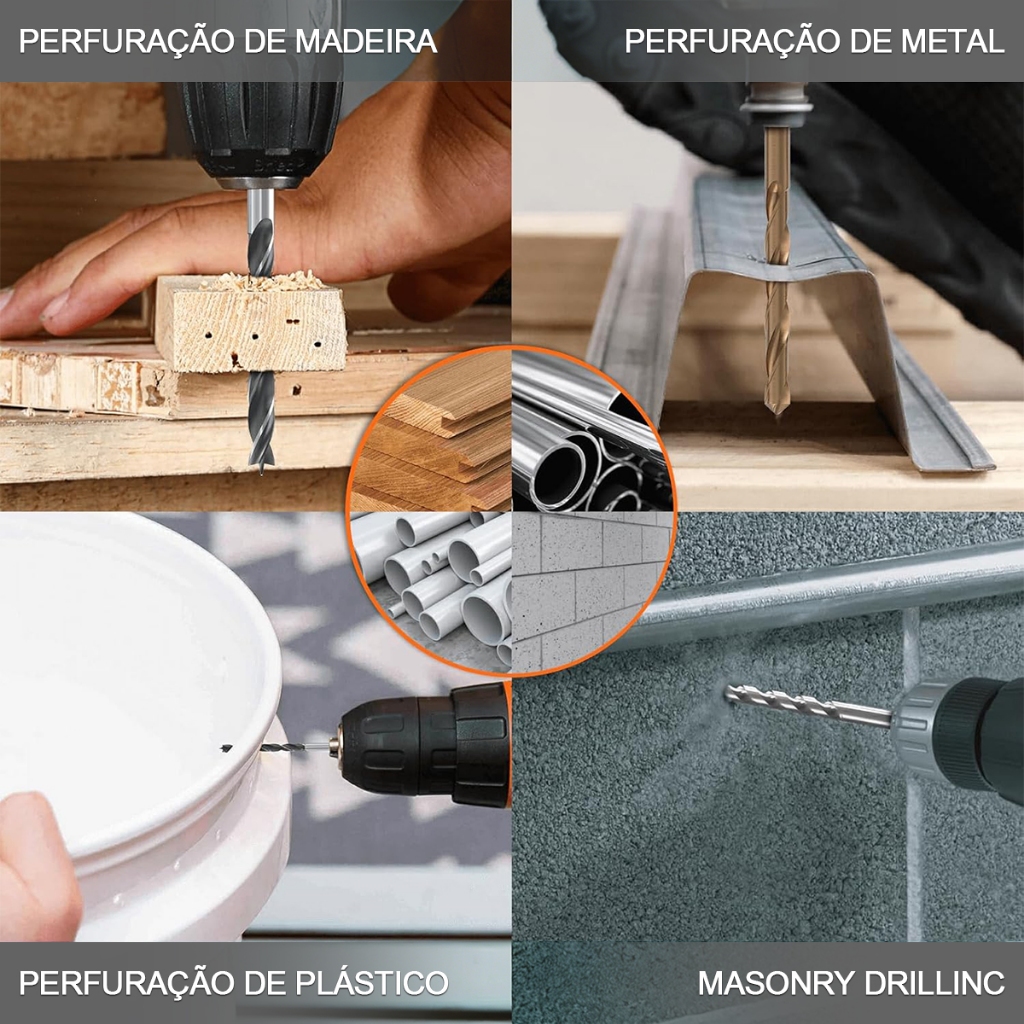 PERFURAÇÃO DE MADEIRA

PERFURAÇÃO DE METAL

PERFURAÇÃO DE PLÁSTICO

MASONRY DRILLINC