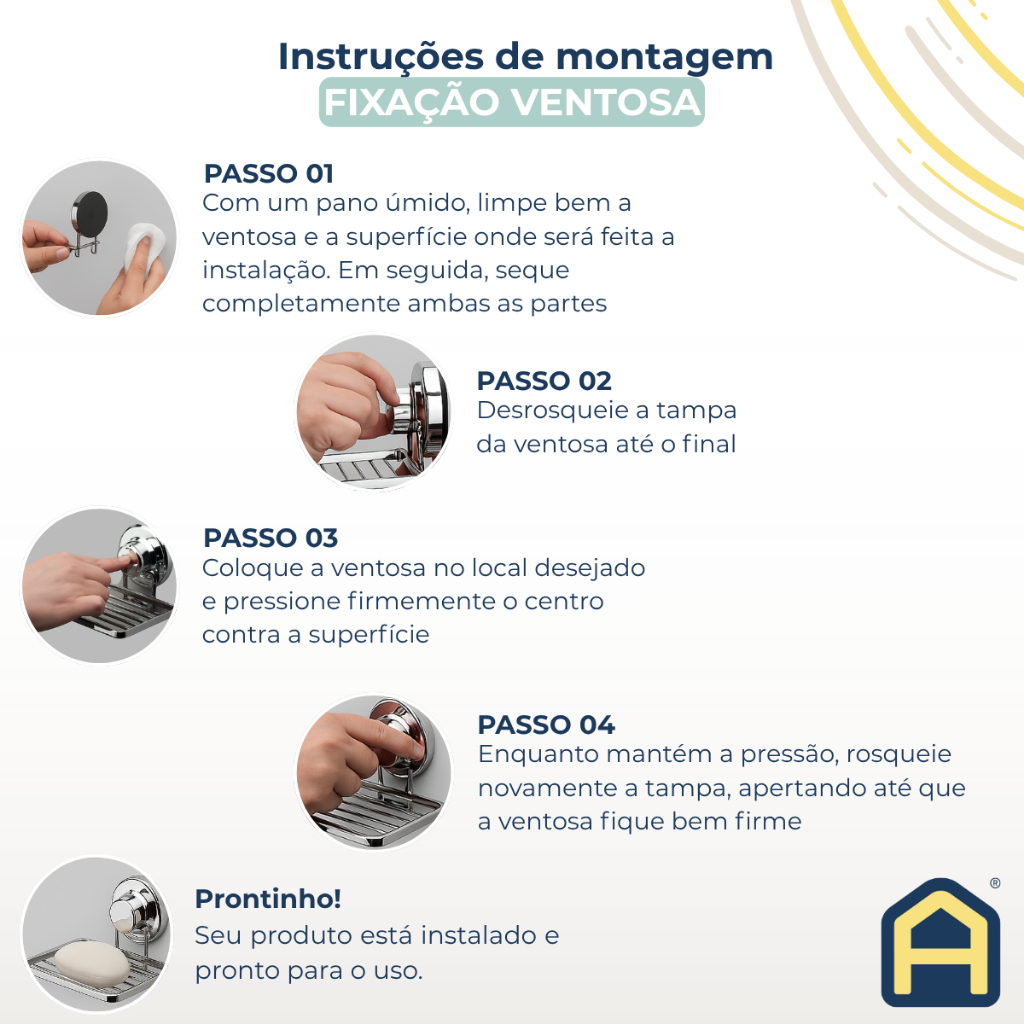 Instruções de montagem
FIXAÇÃO VENTOSA

PASSO 01
Com um pano úmido, limpe bem a ventosa e a superfície onde será feita a instalação. Em seguida, seque completamente ambas as partes

PASSO 02
Desrosqueie a tampa da ventosa até o final

PASSO 03
Coloque a ventosa no local desejado e pressione firmemente o centro contra a superfície

PASSO 04
Enquanto mantém a pressão, rosqueie novamente a tampa, apertando até que a ventosa fique bem firme

Prontinho!
Seu produto está instalado e pronto para o uso.

®