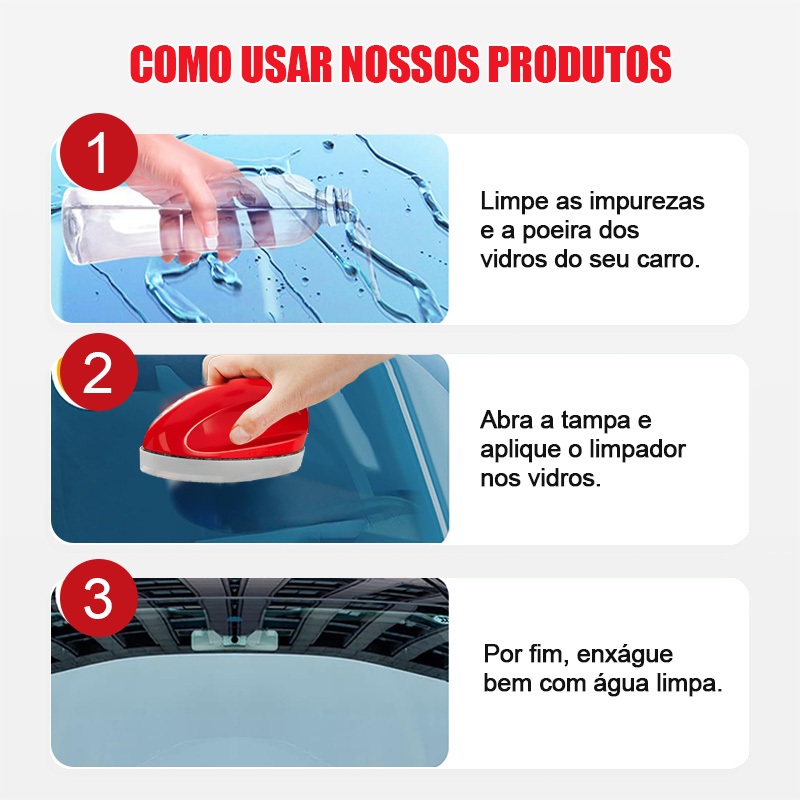 COMO USAR NOSSOS PRODUTOS

1

Limpe as impurezas e a poeira dos vidros do seu carro.

2

Abra a tampa e aplique o limpador nos vidros.

3

Por fim, enxágue bem com água limpa.