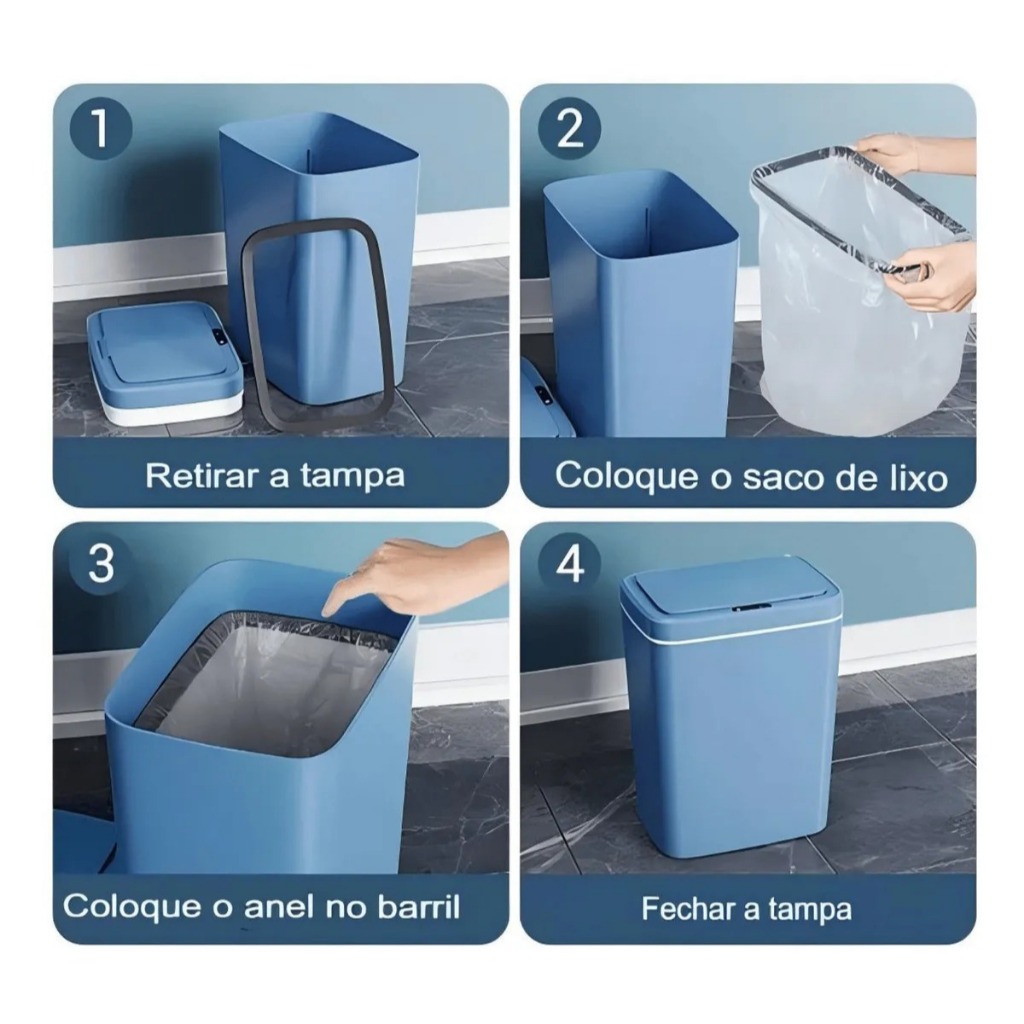 1

Retirar a tampa

2

Coloque o saco de lixo

3

Coloque o anel no barril

4

Fechar a tampa