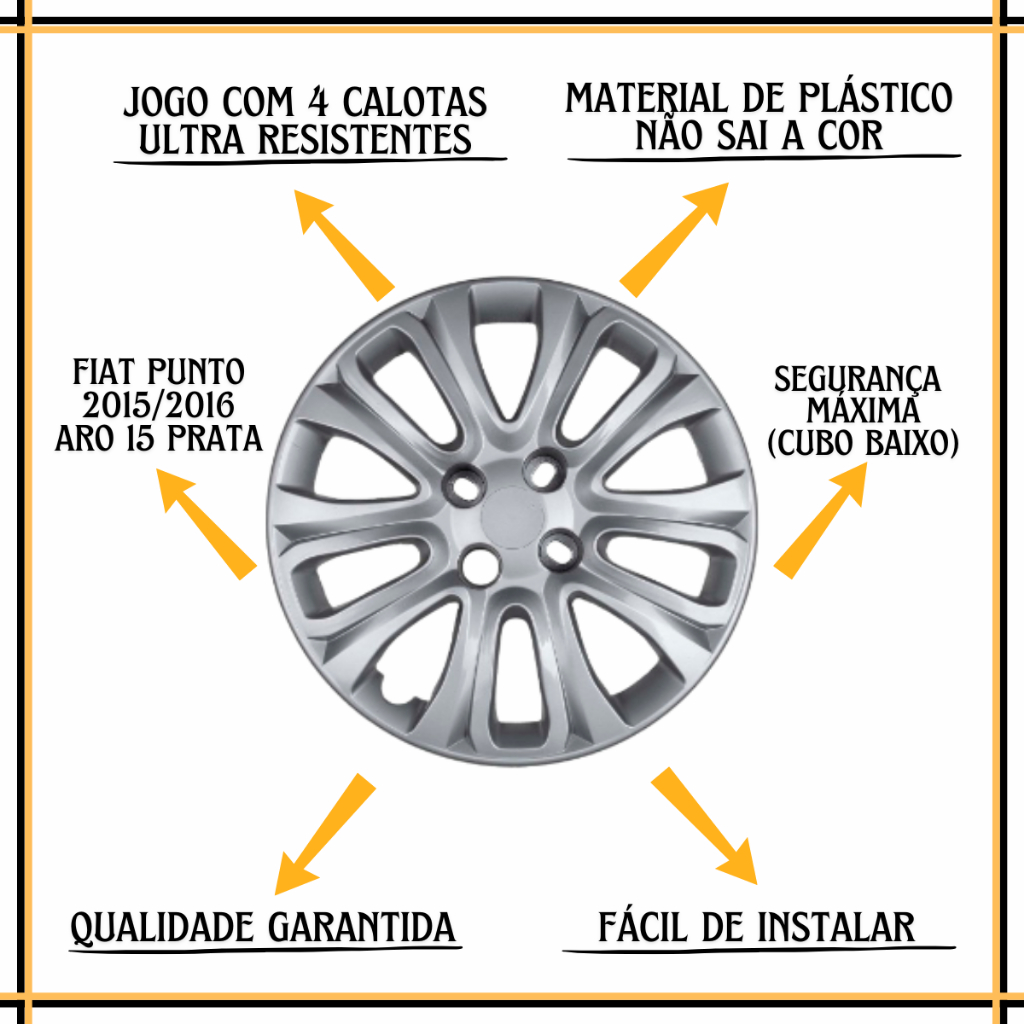 JOGO COM 4 CALOTAS ULTRA RESISTENTES

MATERIAL DE PLÁSTICO NÃO SAI A COR

FIAT PUNTO 2015/2016 ARO 15 PRATA

SEGURANÇA MÁXIMA (CUBO BAIXO)

QUALIDADE GARANTIDA

FÁCIL DE INSTALAR