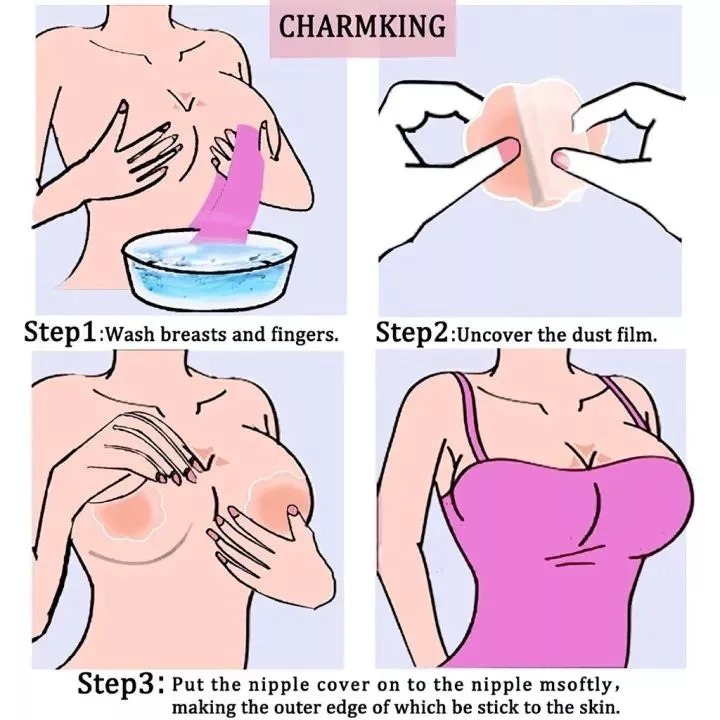 CHARMKING

Step1:Wash breasts and fingers.

Step2:Uncover the dust film.

Step3: Put the nipple cover on to the nipple msoftly, making the outer edge of which be stick to the skin.