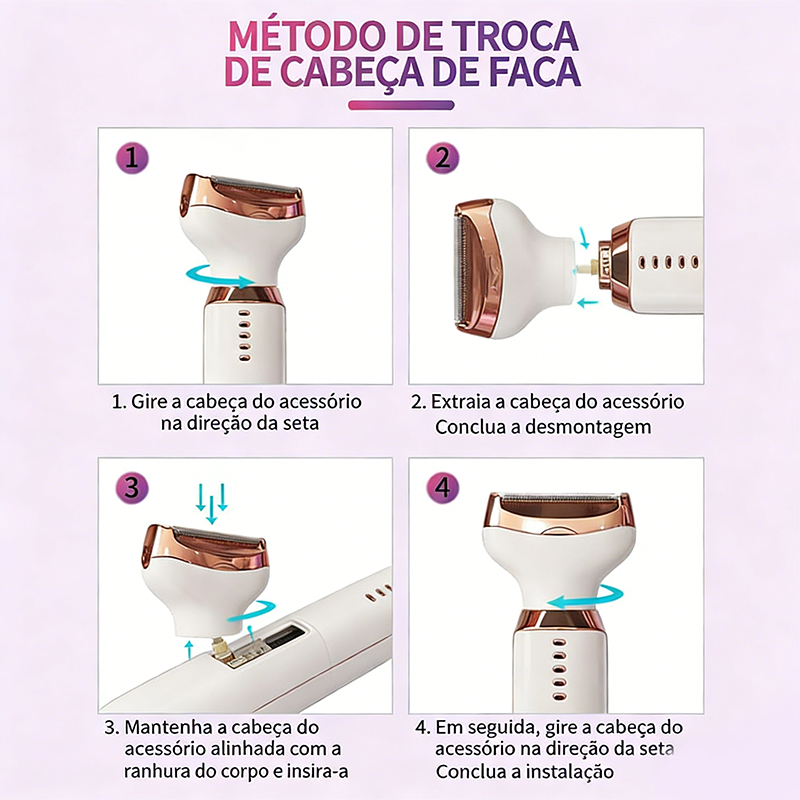 MÉTODO DE TROCA DE CABEÇA DE FACA

1

1. Gire a cabeça do acessório na direção da seta

2

2. Extraia a cabeça do acessório Conclua a desmontagem

3

3. Mantenha a cabeça do acessório alinhada com a ranhura do corpo e insira-a

4

4. Em seguida, gire a cabeça do acessório na direção da seta Conclua a instalação