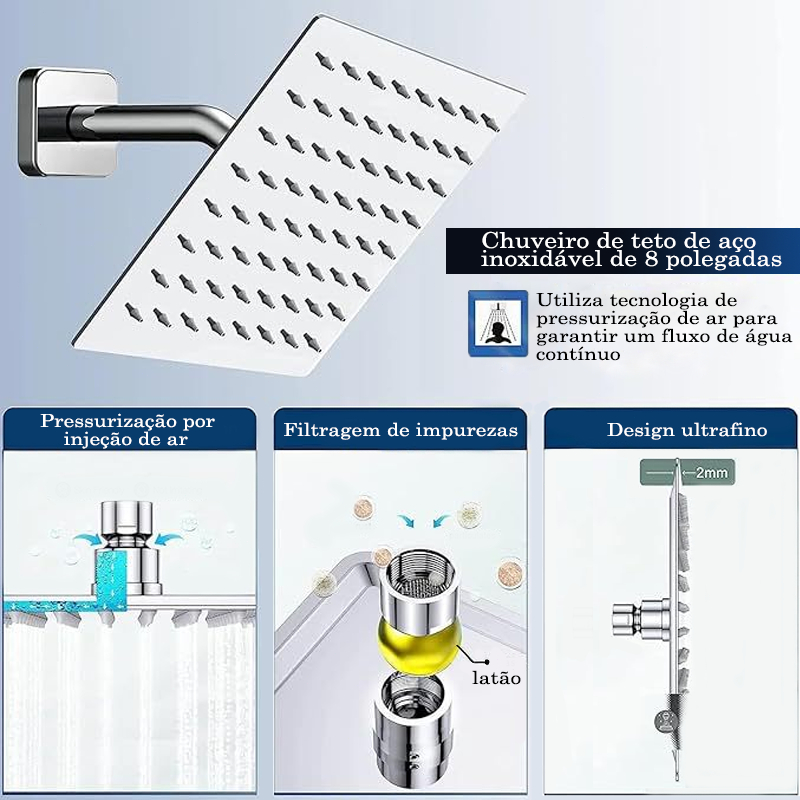 Chuveiro de teto de aço inoxidável de 8 polegadas

Utiliza tecnologia de pressurização de ar para garantir um fluxo de água contínuo

Pressurização por injeção de ar

Filtragem de impurezas

latão

Design ultrafino

2mm