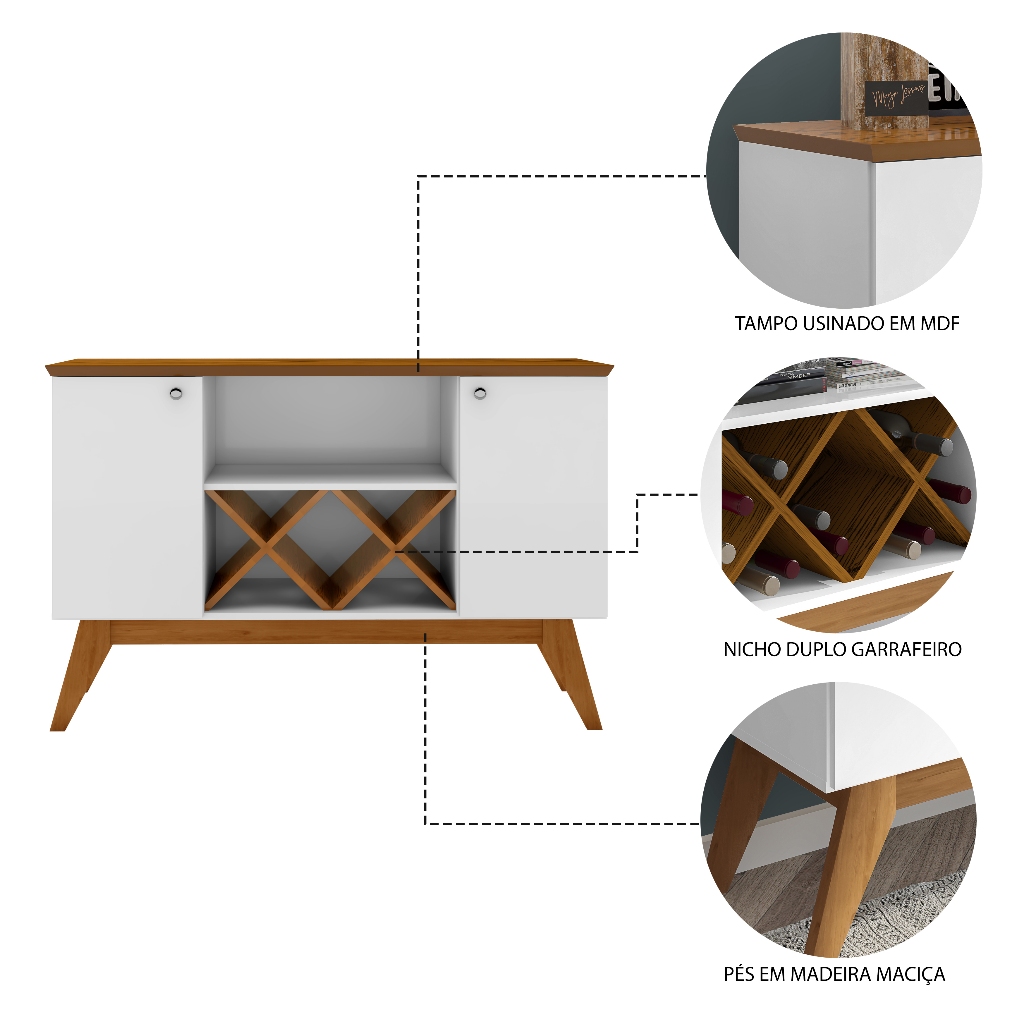 TAMPO USINADO EM MDF

NICHO DUPLO GARRAFEIRO

PÉS EM MADEIRA MACIÇA