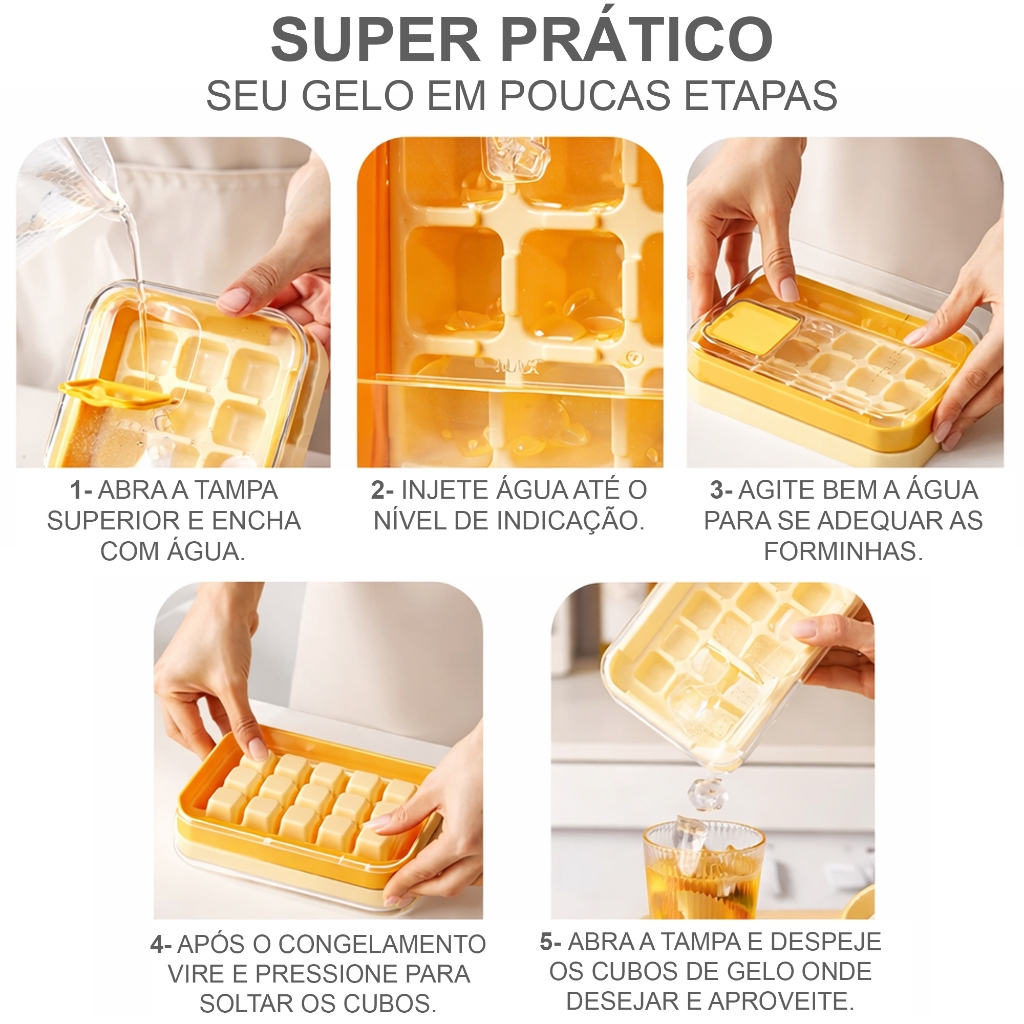 SUPER PRÁTICO
SEU GELO EM POUCAS ETAPAS

1- ABRA A TAMPA SUPERIOR E ENCHA COM ÁGUA.

2- INJETE ÁGUA ATÉ O NÍVEL DE INDICAÇÃO.

3- AGITE BEM A ÁGUA PARA SE ADEQUAR AS FORMINHAS.

4- APÓS O CONGELAMENTO VIRE E PRESSIONE PARA SOLTAR OS CUBOS.

5- ABRA A TAMPA E DESPEJE OS CUBOS DE GELO ONDE DESEJAR E APROVEITE.