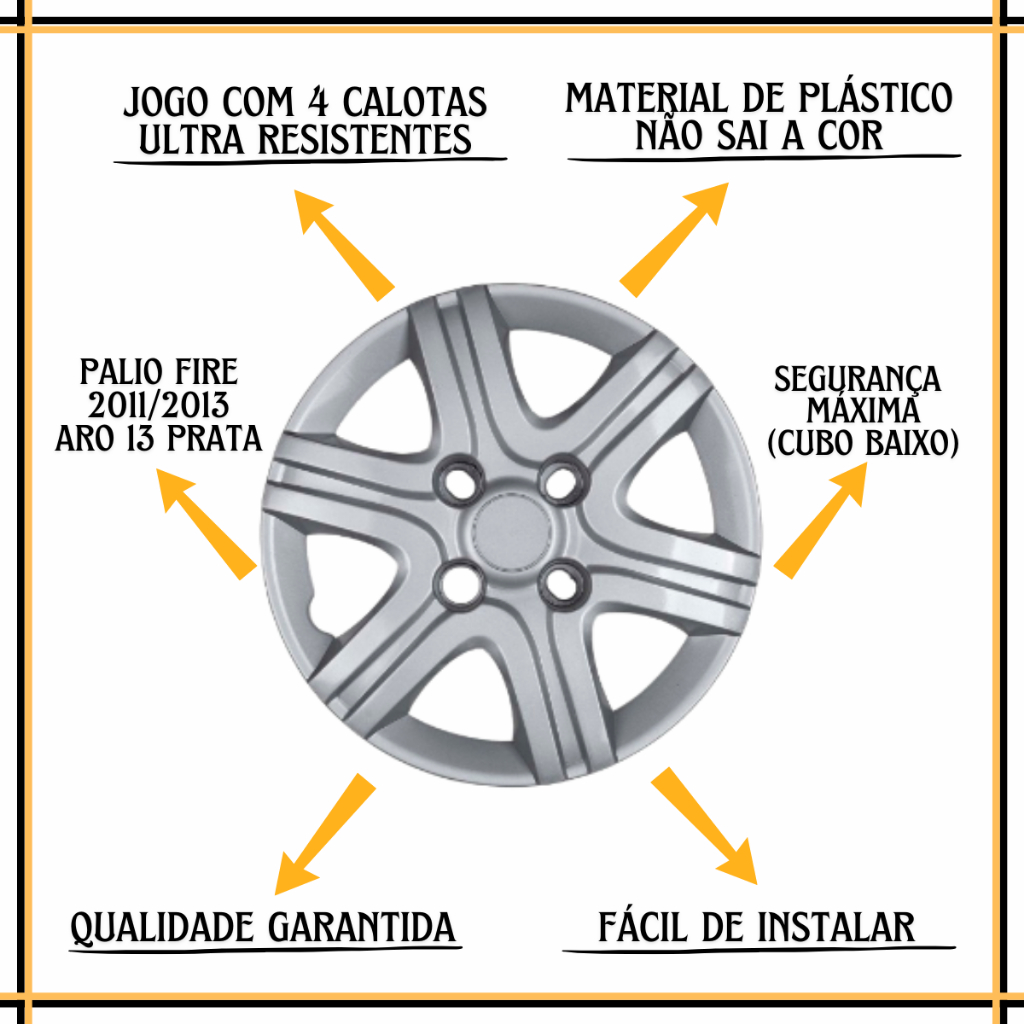 JOGO COM 4 CALOTAS ULTRA RESISTENTES

MATERIAL DE PLÁSTICO NÃO SAI A COR

PALIO FIRE 2011/2013 ARO 13 PRATA

SEGURANÇA MÁXIMA (CUBO BAIXO)

QUALIDADE GARANTIDA

FÁCIL DE INSTALAR