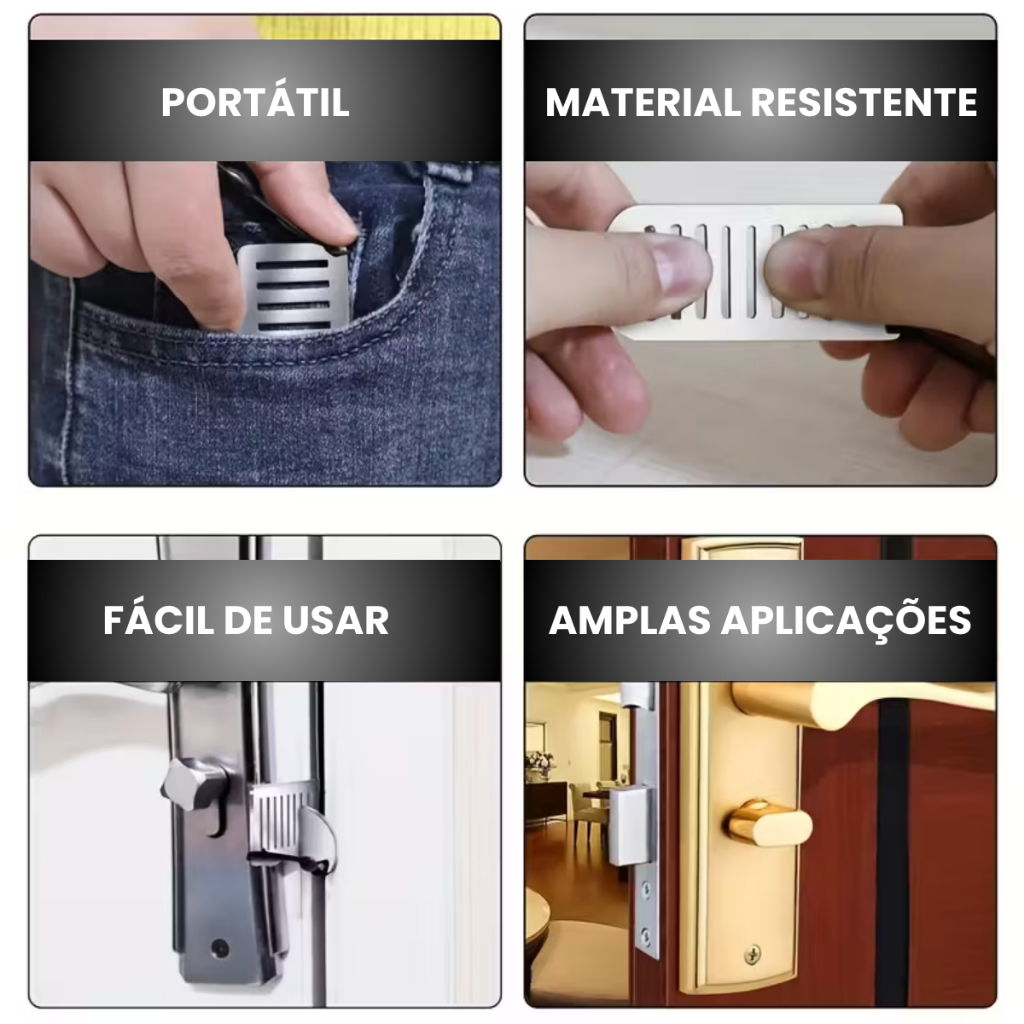 PORTÁTIL

MATERIAL RESISTENTE

FÁCIL DE USAR

AMPLAS APLICAÇÕES