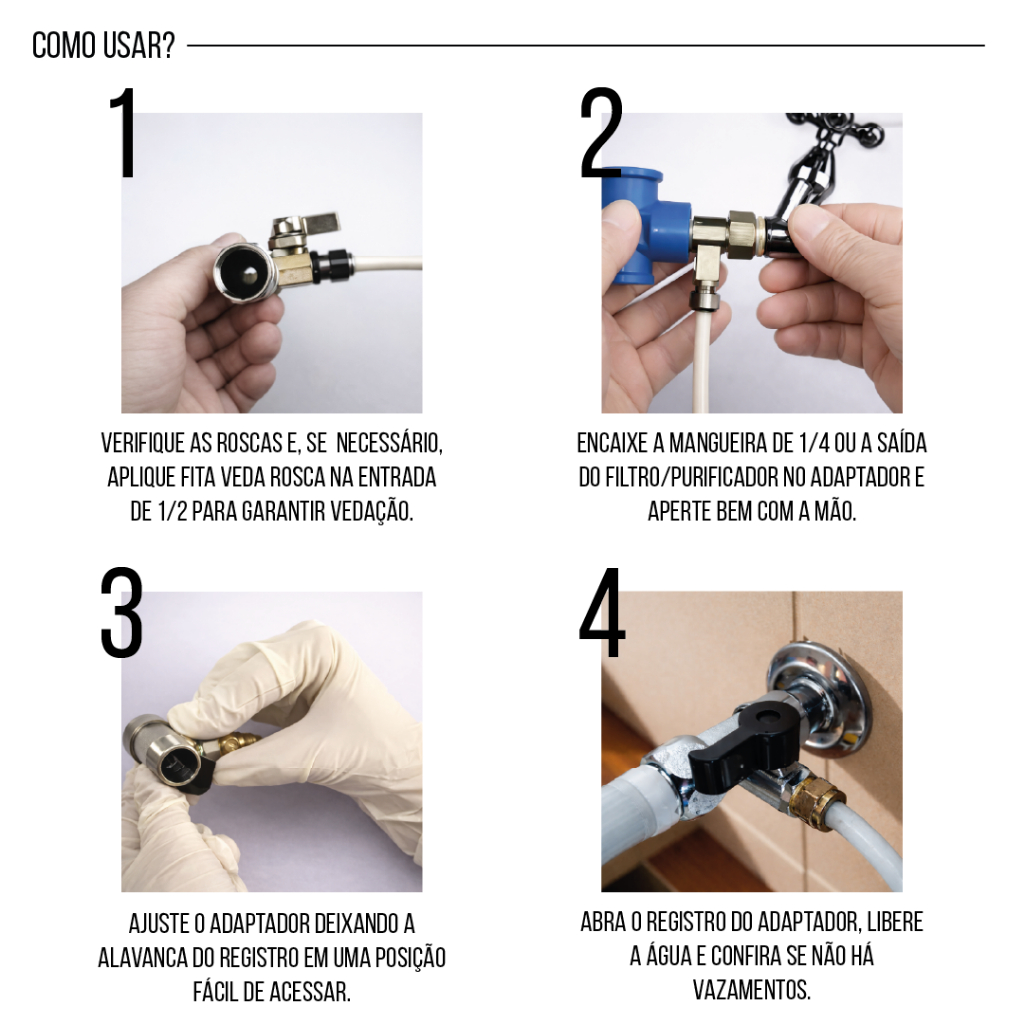 COMO USAR?

1

VERIFIQUE AS ROSCAS E, SE NECESSÁRIO, APLIQUE FITA VEDA ROSCA NA ENTRADA DE 1/2 PARA GARANTIR VEDAÇÃO.

2

ENCAIXE A MANGUEIRA DE 1/4 OU A SAÍDA DO FILTRO/PURIFICADOR NO ADAPTADOR E APERTE BEM COM A MÃO.

3

AJUSTE O ADAPTADOR DEIXANDO A ALAVANCA DO REGISTRO EM UMA POSIÇÃO FÁCIL DE ACESSAR.

4

ABRA O REGISTRO DO ADAPTADOR, LIBERE A ÁGUA E CONFIRA SE NÃO HÁ VAZAMENTOS.